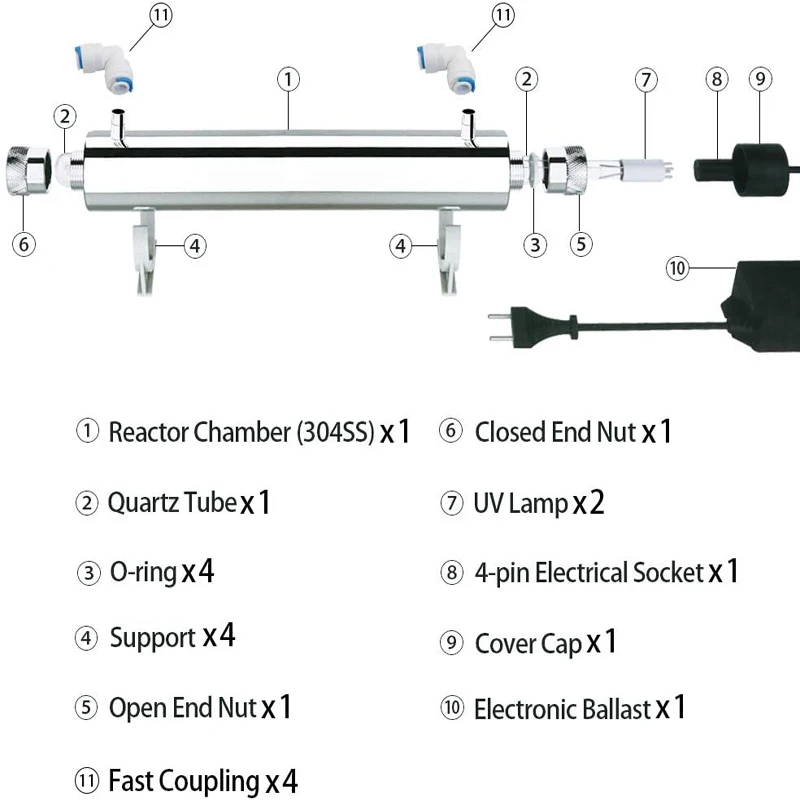 ⑪ ⑪

① ② ⑦ ⑧ ⑨

② ⑥ ④ ④ ③ ⑤

⑩

① Reactor Chamber (304SS) x 1

② Quartz Tube x 1

③ O-ring x 4

④ Support x 4

⑤ Open End Nut x 1

⑪ Fast Coupling x 4

⑥ Closed End Nut x 1

⑦ UV Lamp x 2

⑧ 4-pin Electrical Socket x 1

⑨ Cover Cap x 1

⑩ Electronic Ballast x 1