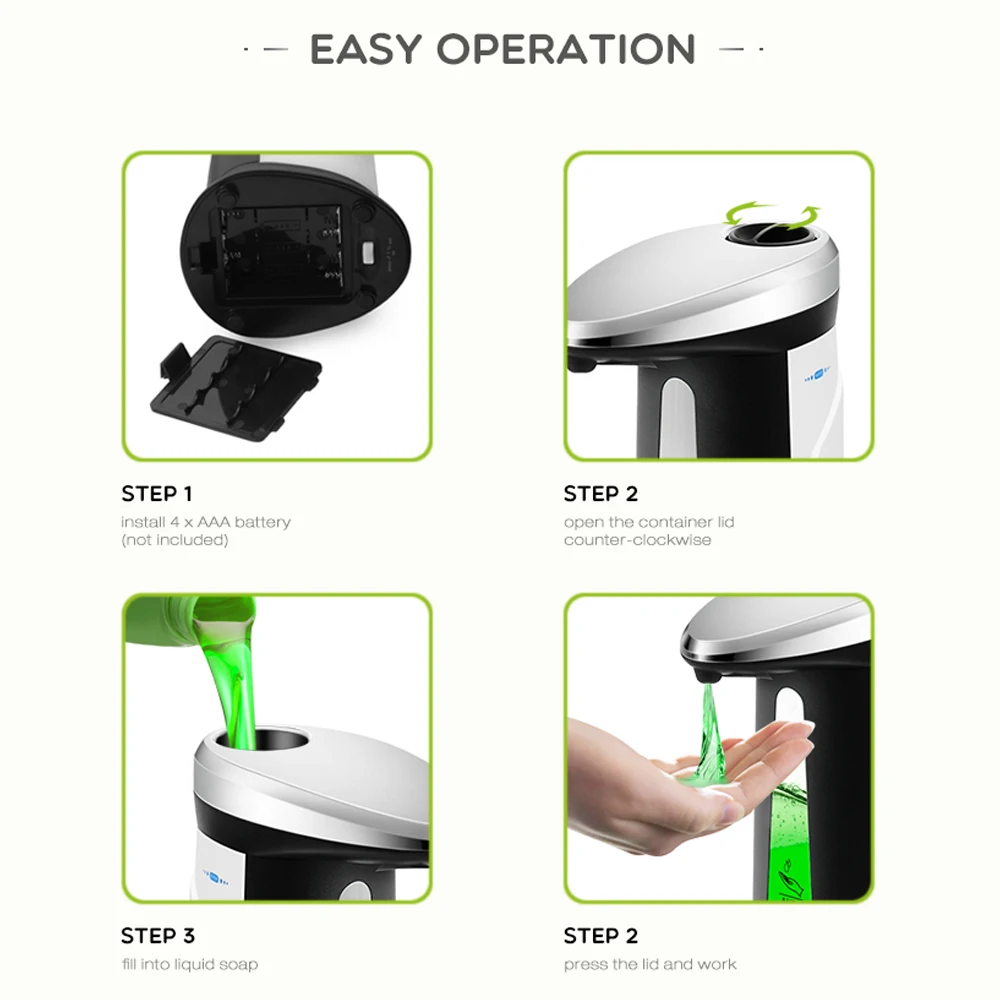 EASY OPERATION

STEP 1
install 4 x AAA battery (not included)

STEP 2
open the container lid counter-clockwise

STEP 3
fill into liquid soap

STEP 2
press the lid and work