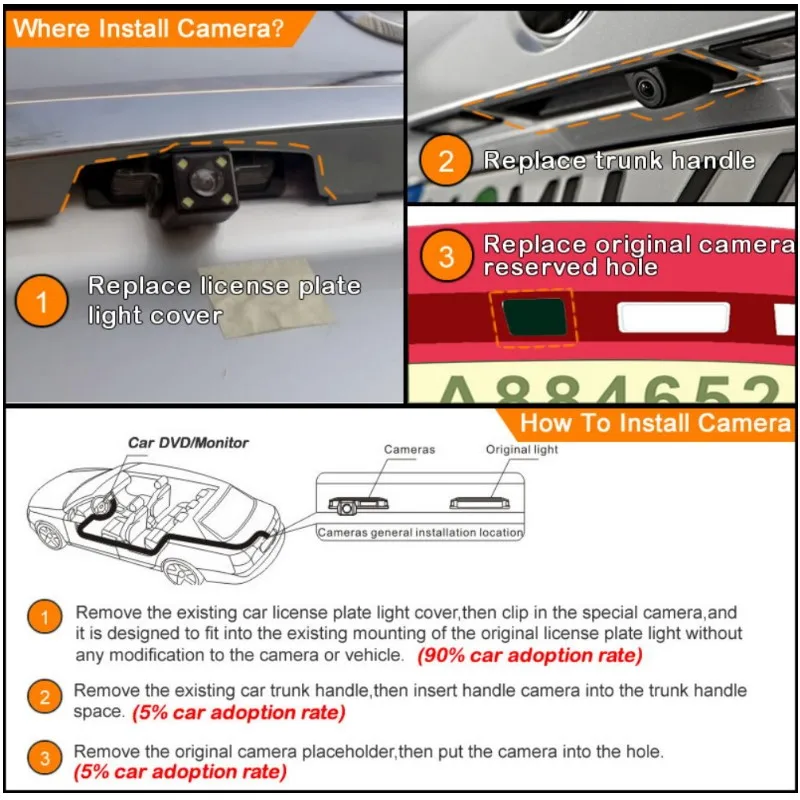 Where Install Camera?

1 Replace license plate light cover

2 Replace trunk handle

3 Replace original camera reserved hole

A884652

How To Install Camera

Car DVD/Monitor

Cameras

Original light

Cameras general installation location

1 Remove the existing car license plate light cover,then clip in the special camera,and it is designed to fit into the existing mounting of the original license plate light without any modification to the camera or vehicle. (90% car adoption rate)

2 Remove the existing car trunk handle,then insert handle camera into the trunk handle space. (5% car adoption rate)

3 Remove the original camera placeholder,then put the camera into the hole. (5% car adoption rate)