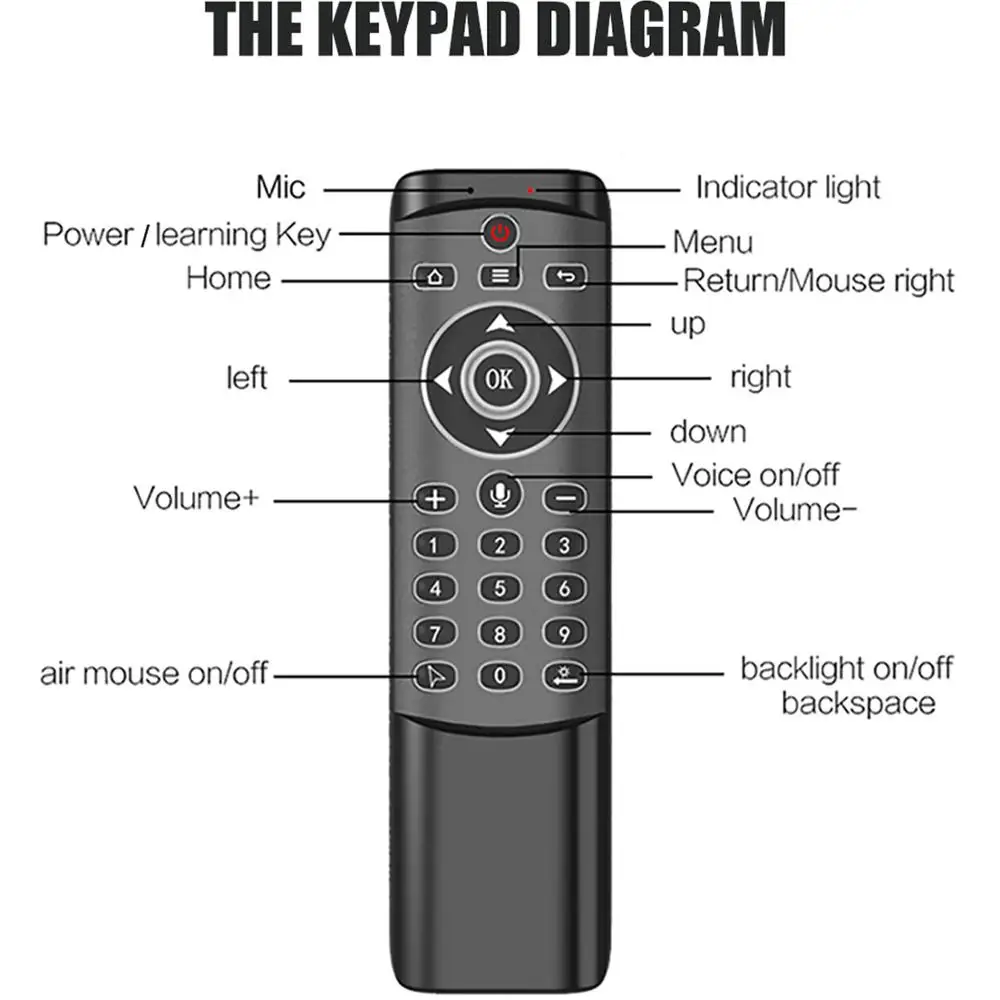 THE KEYPAD DIAGRAM

Mic
Indicator light
Power / learning Key
Menu
Home
Return/Mouse right
up
left
OK
right
down
Voice on/off
Volume+
Volume-
1
2
3
4
5
6
7
8
9
0
air mouse on/off
backlight on/off backspace