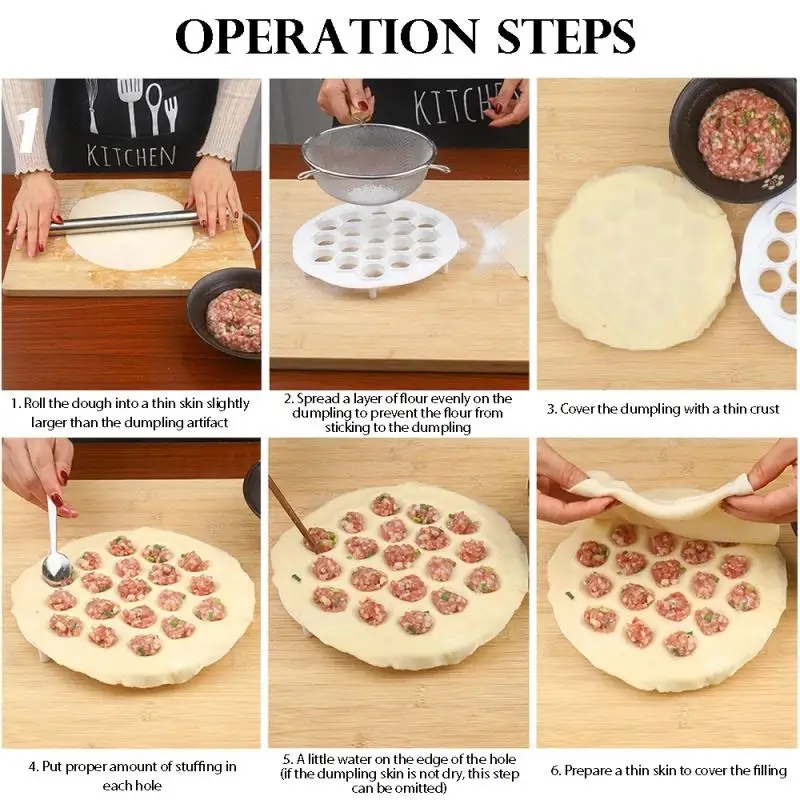 OPERATION STEPS

1

KITCHEN

KITCH

1. Roll the dough into a thin skin slightly larger than the dumpling artifact

2. Spread a layer of flour evenly on the dumpling to prevent the flour from sticking to the dumpling

3. Cover the dumpling with a thin crust

4. Put proper amount of stuffing in each hole

5. A little water on the edge of the hole (if the dumpling skin is not dry, this step can be omitted)

6. Prepare a thin skin to cover the filling