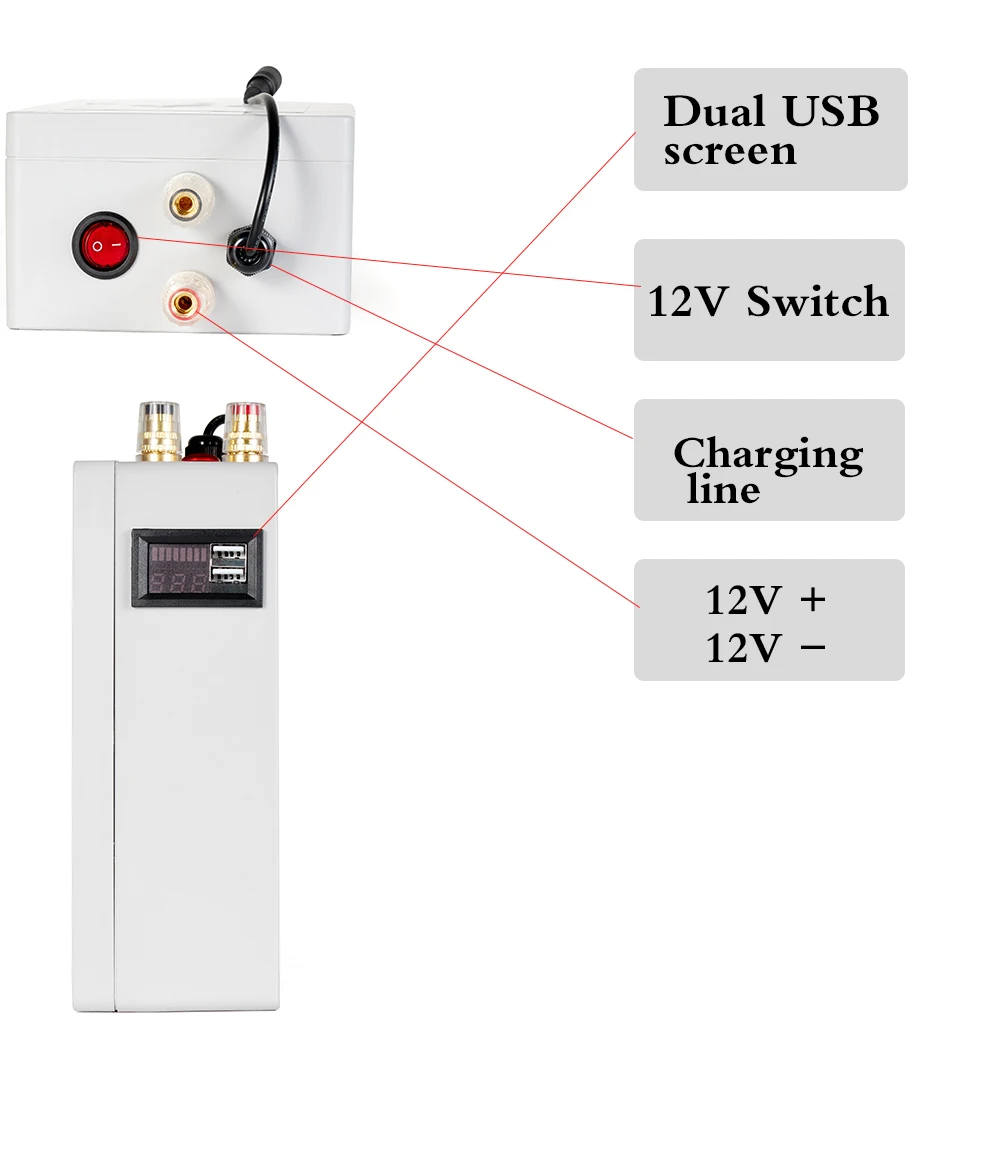 Dual USB screen

12V Switch

Charging line

12V +
12V −