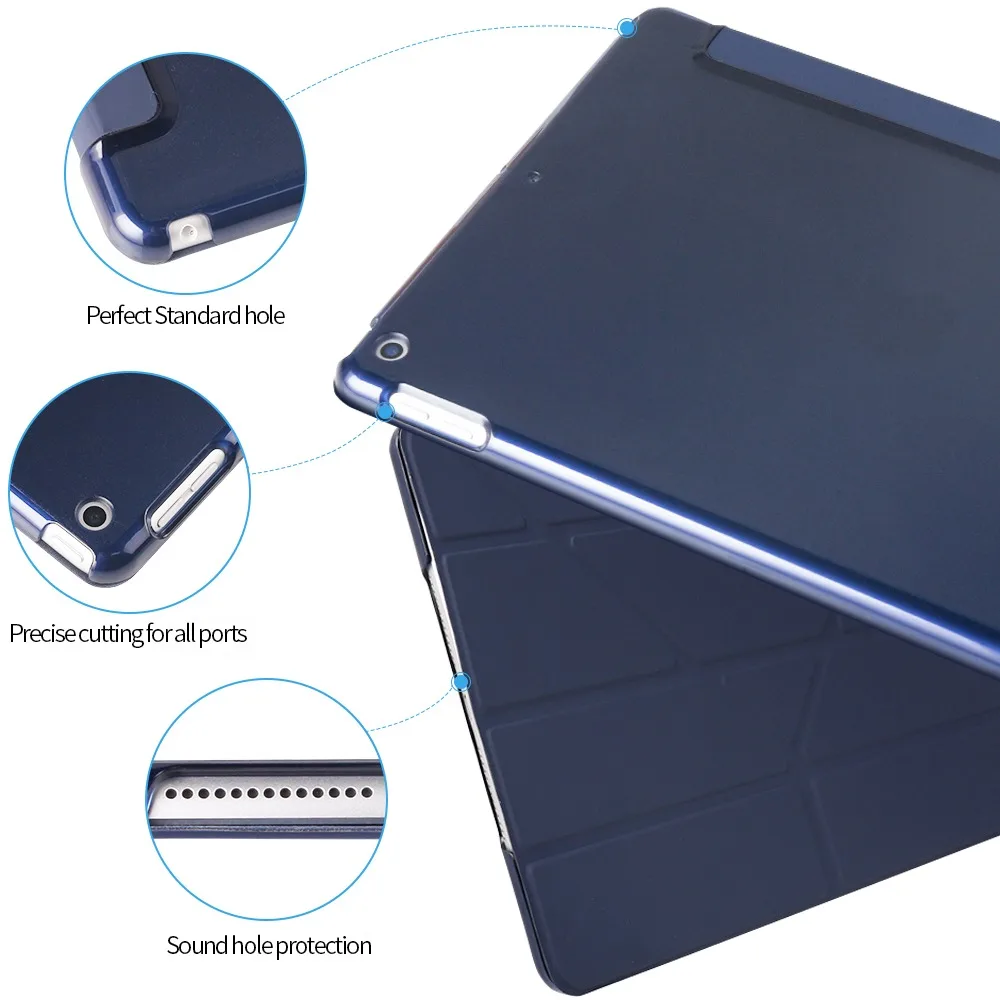 Perfect Standard hole

Precise cutting for all ports

Sound hole protection