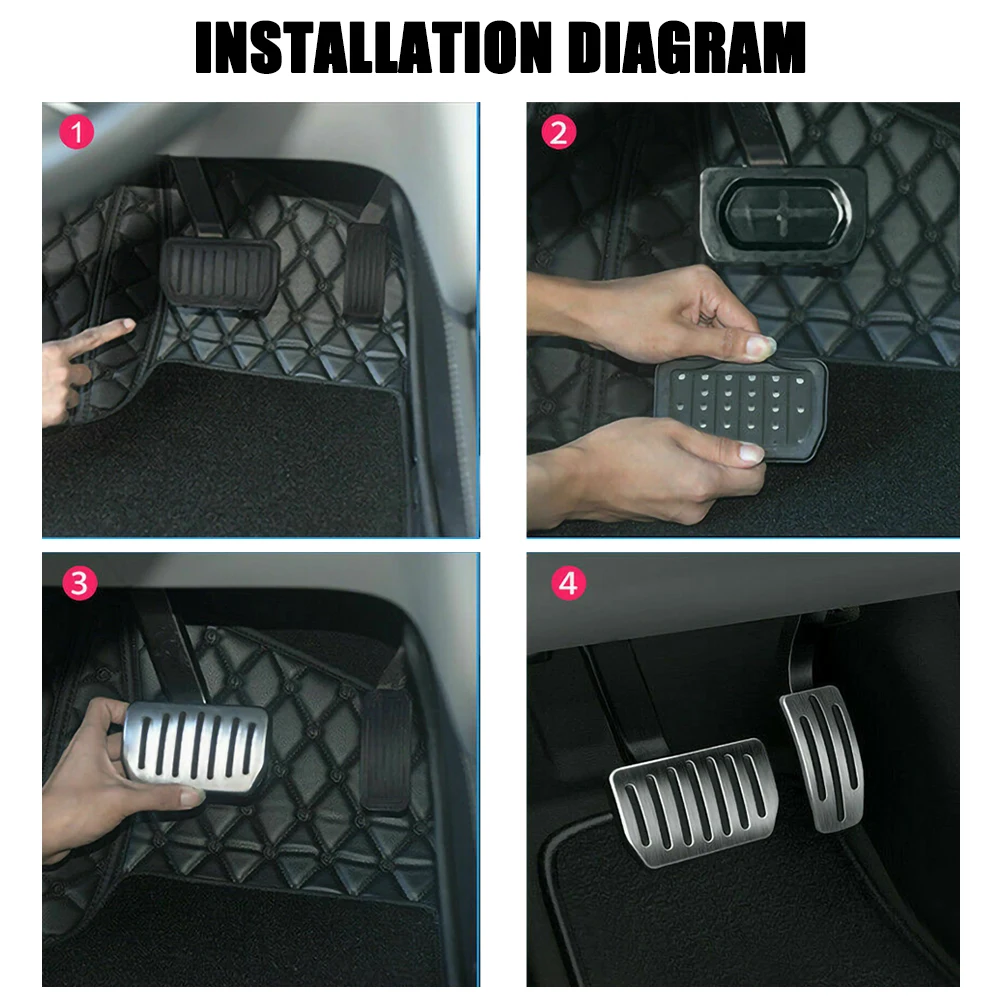 INSTALLATION DIAGRAM

1

2

3

4