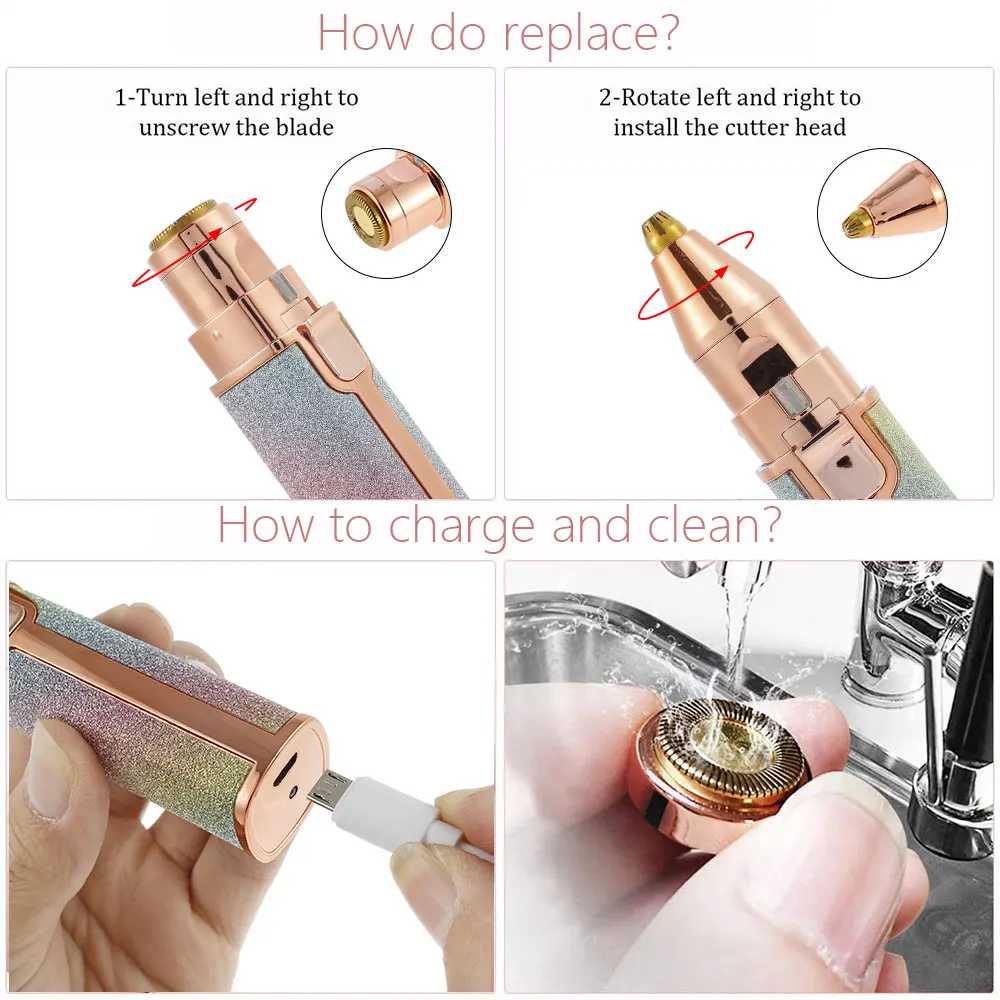 How do replace?

1-Turn left and right to unscrew the blade

2-Rotate left and right to install the cutter head

How to charge and clean?