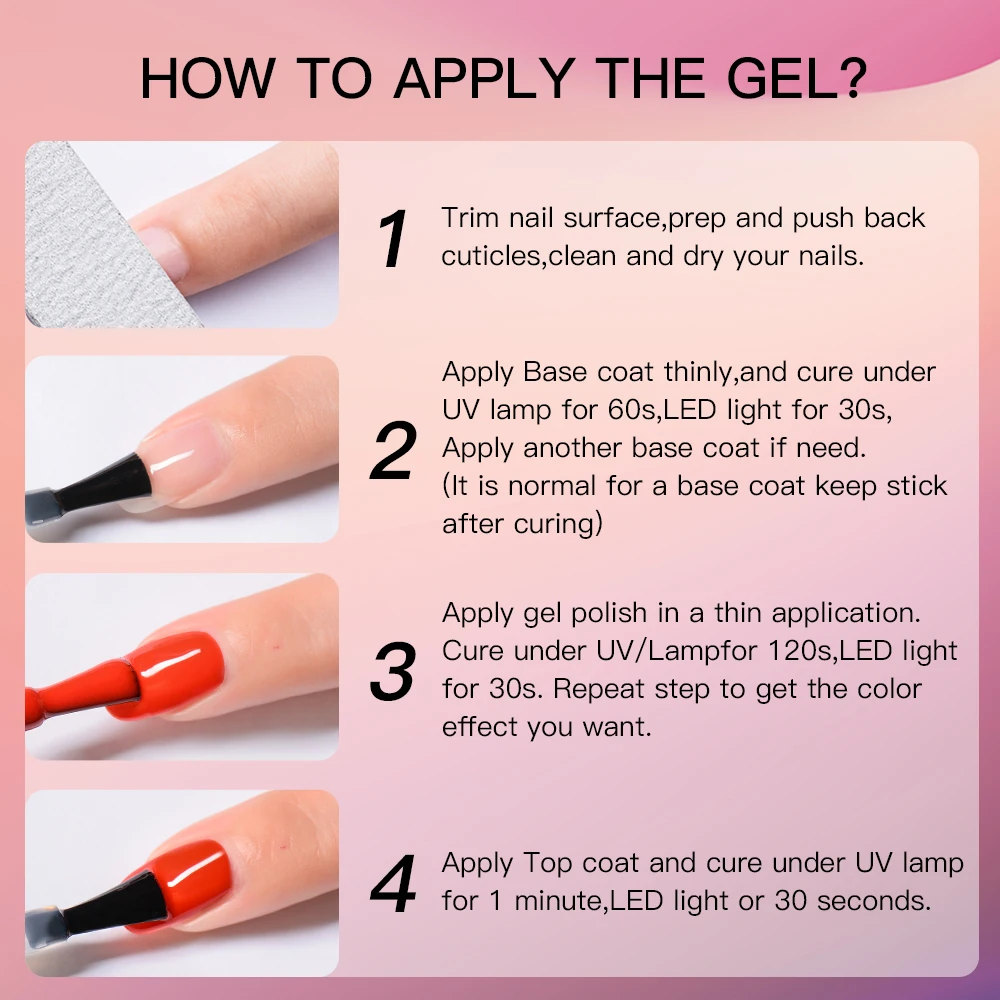 HOW TO APPLY THE GEL?

1 Trim nail surface,prep and push back cuticles,clean and dry your nails.

2 Apply Base coat thinly,and cure under UV lamp for 60s,LED light for 30s, Apply another base coat if need. (It is normal for a base coat keep stick after curing)

3 Apply gel polish in a thin application. Cure under UV/Lampfor 120s,LED light for 30s. Repeat step to get the color effect you want.

4 Apply Top coat and cure under UV lamp for 1 minute,LED light or 30 seconds.