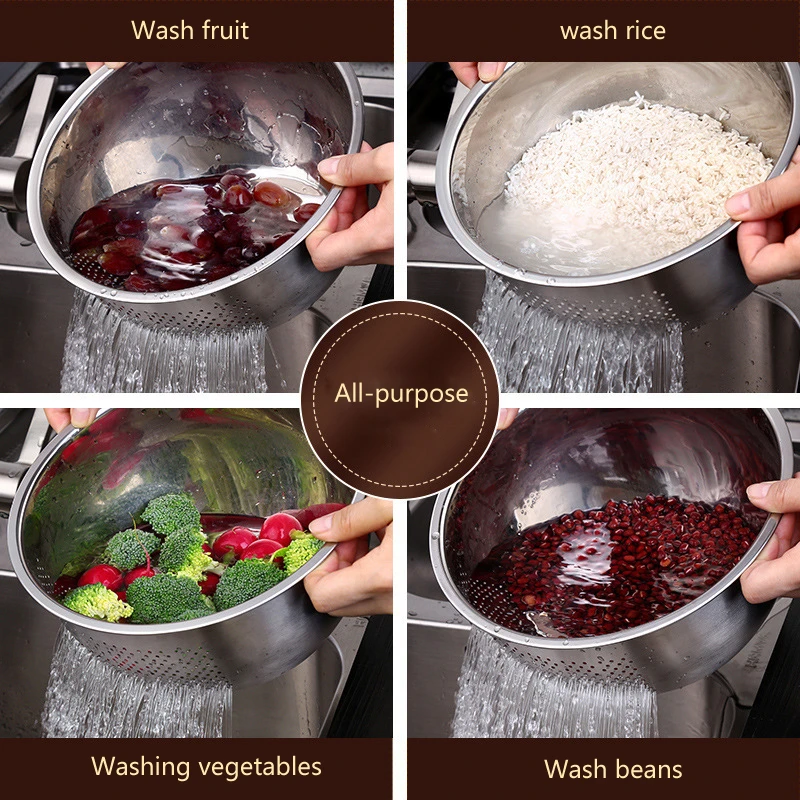 Wash fruit

wash rice

All-purpose

Washing vegetables

Wash beans