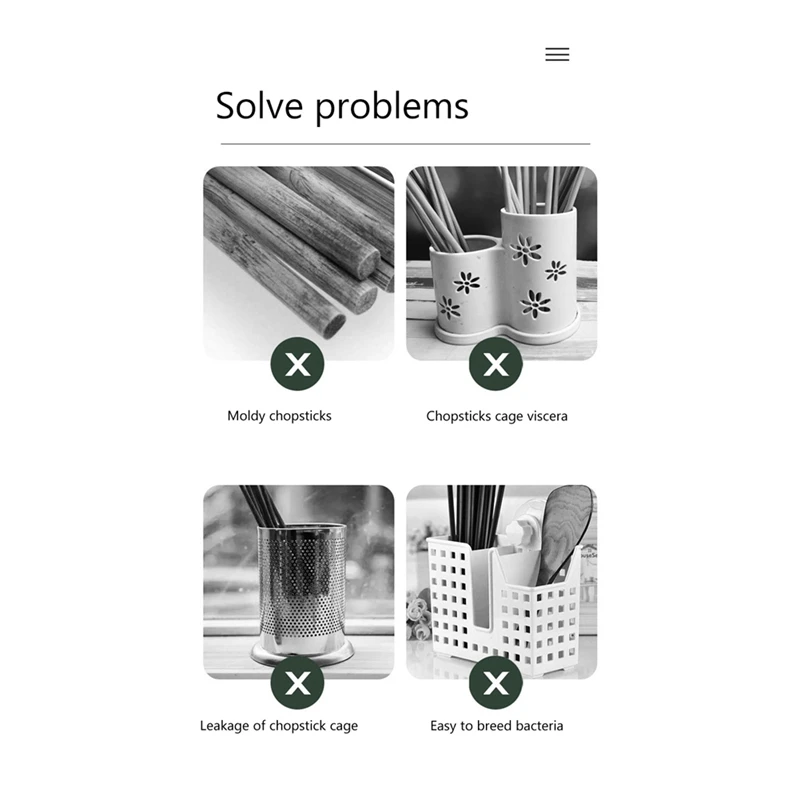 Solve problems

X

Moldy chopsticks

X

Chopsticks cage viscera

X

Leakage of chopstick cage

X

Easy to breed bacteria