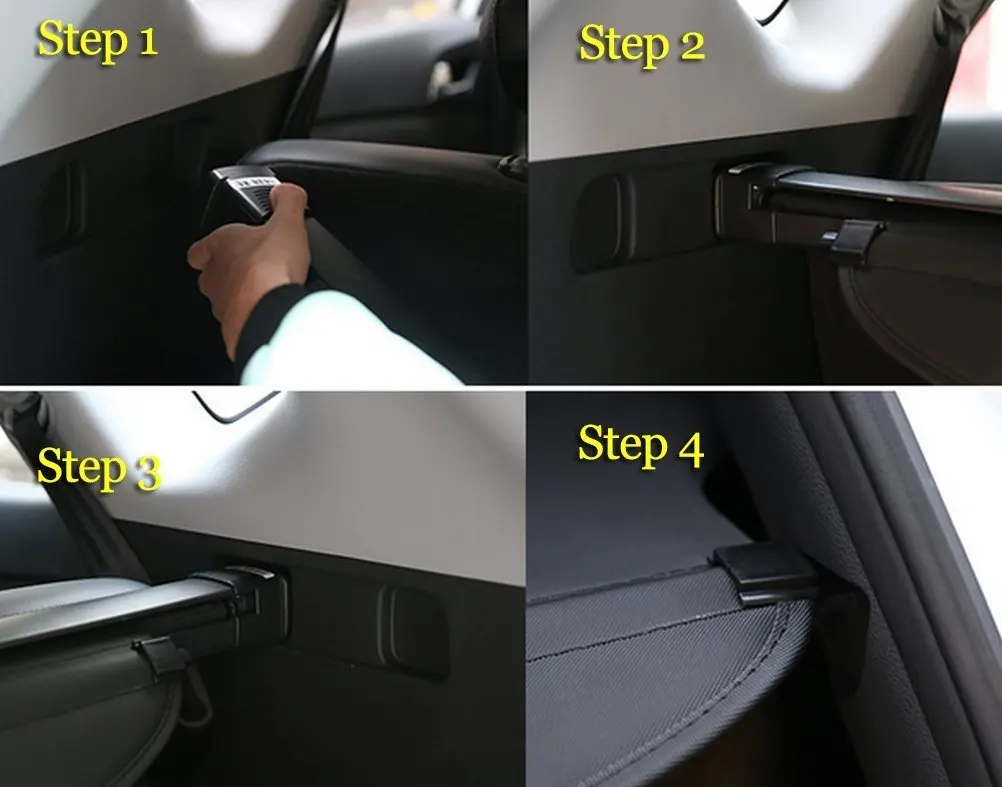 Step 1

Step 2

Step 3

Step 4