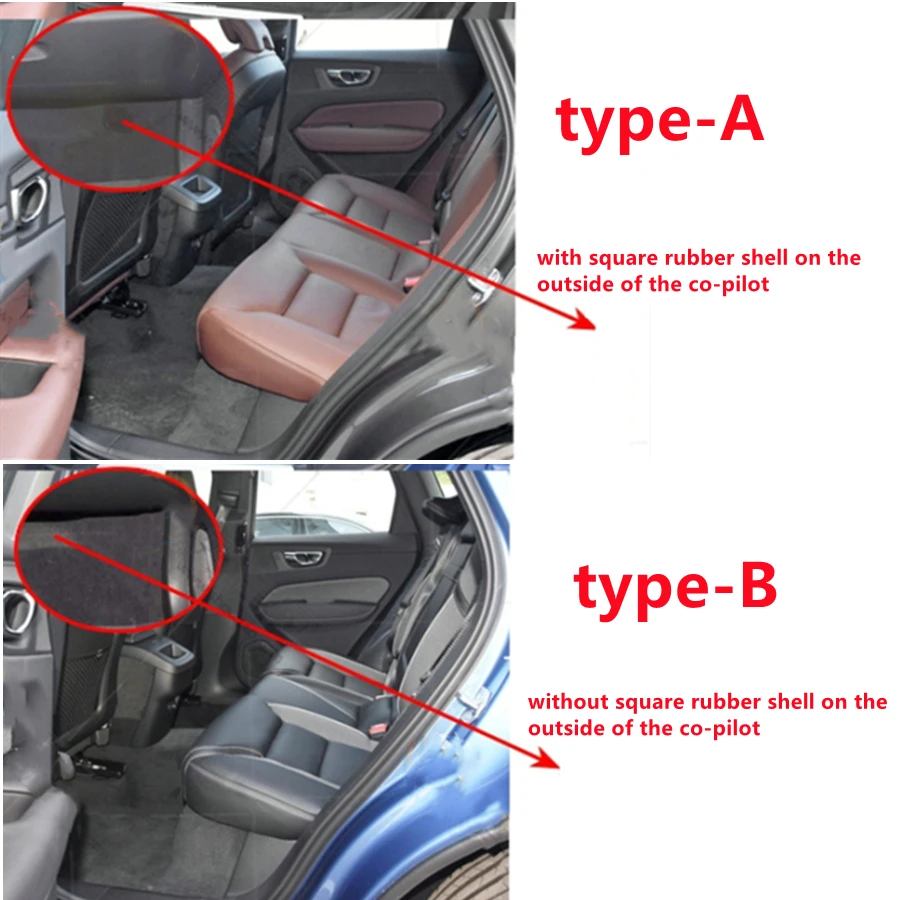 type-A

with square rubber shell on the outside of the co-pilot

type-B

without square rubber shell on the outside of the co-pilot