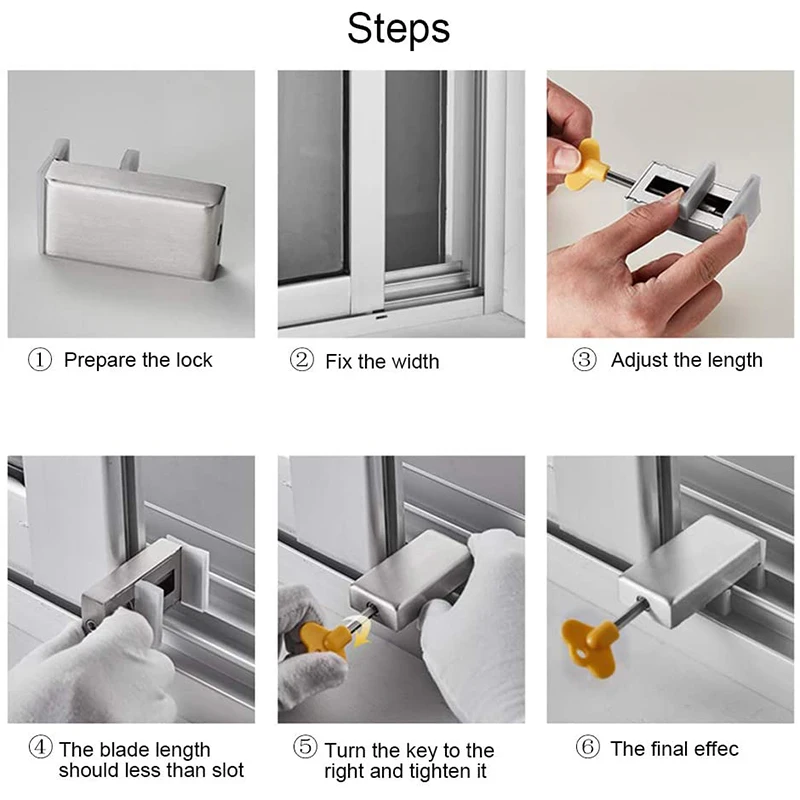 Steps

① Prepare the lock

② Fix the width

③ Adjust the length

④ The blade length should less than slot

⑤ Turn the key to the right and tighten it

⑥ The final effec