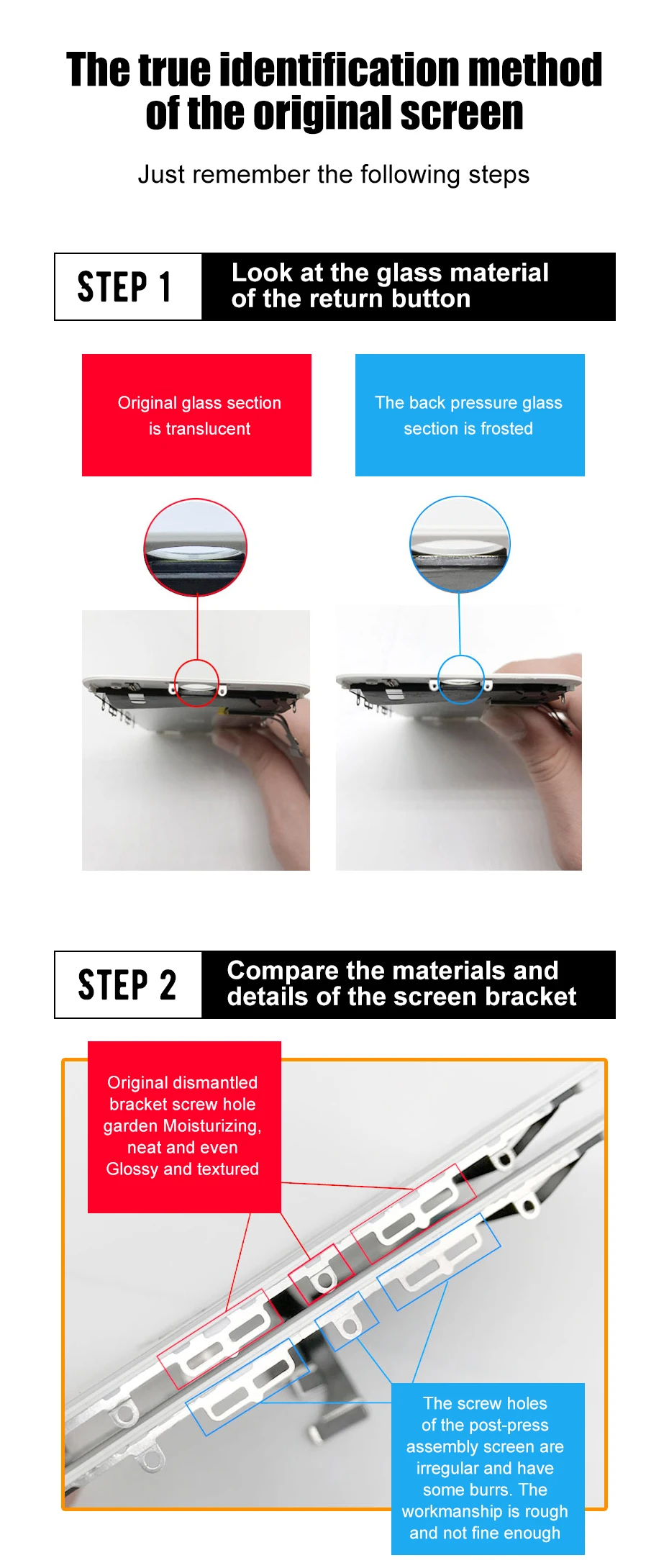 The true identification method of the original screen

Just remember the following steps

STEP 1

Look at the glass material of the return button

Original glass section is translucent

The back pressure glass section is frosted

STEP 2

Compare the materials and details of the screen bracket

Original dismantled bracket screw hole garden Moisturizing, neat and even Glossy and textured

The screw holes of the post-press assembly screen are irregular and have some burrs. The workmanship is rough and not fine enough