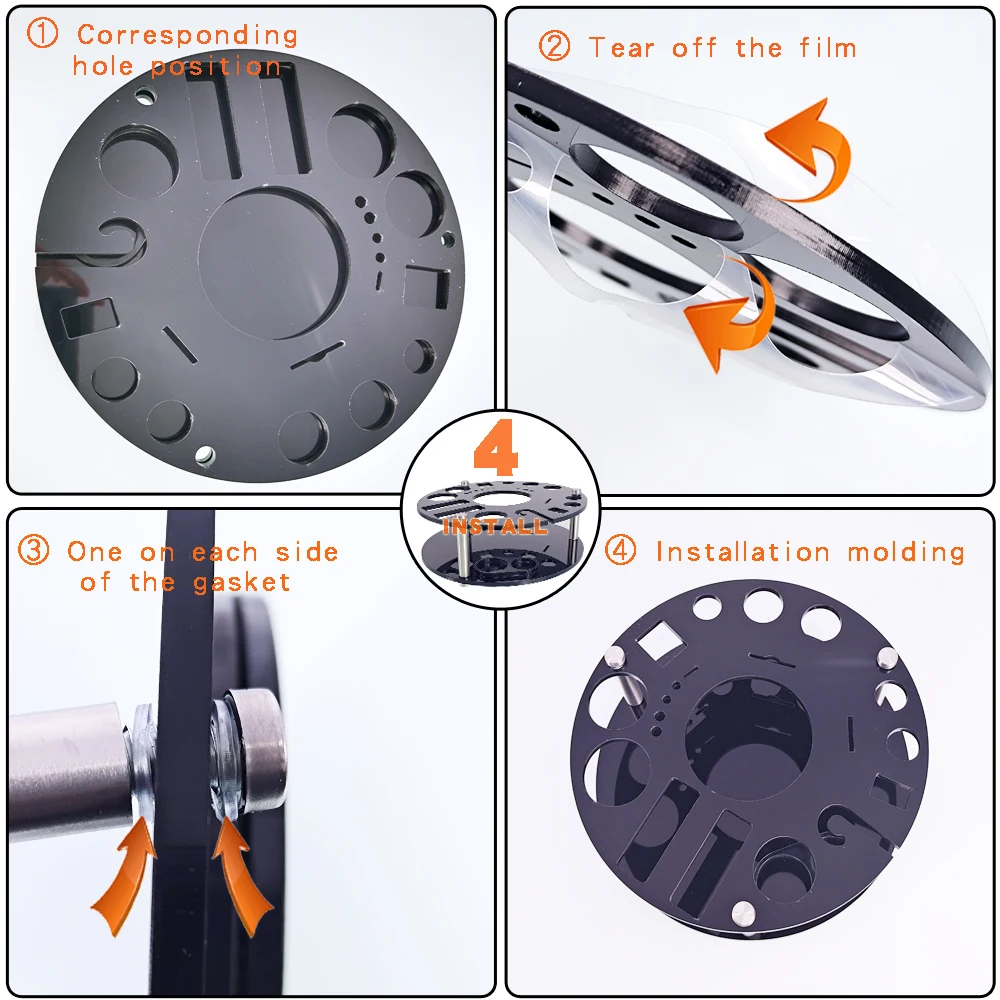 ① Corresponding hole position

② Tear off the film

4
INSTALL

③ One on each side of the gasket

④ Installation molding