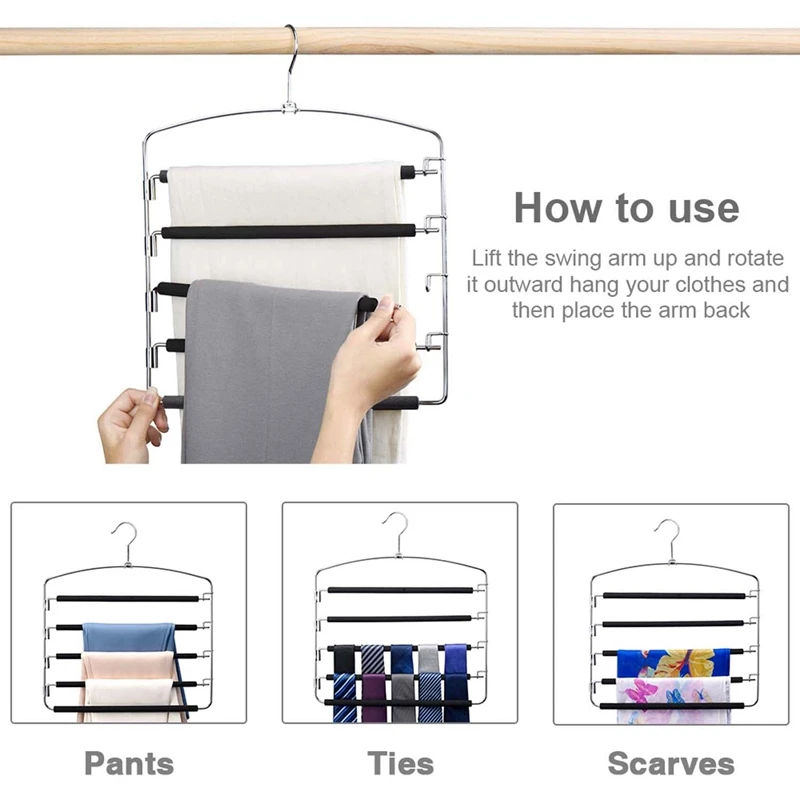 How to use

Lift the swing arm up and rotate it outward hang your clothes and then place the arm back

Pants

Ties

Scarves