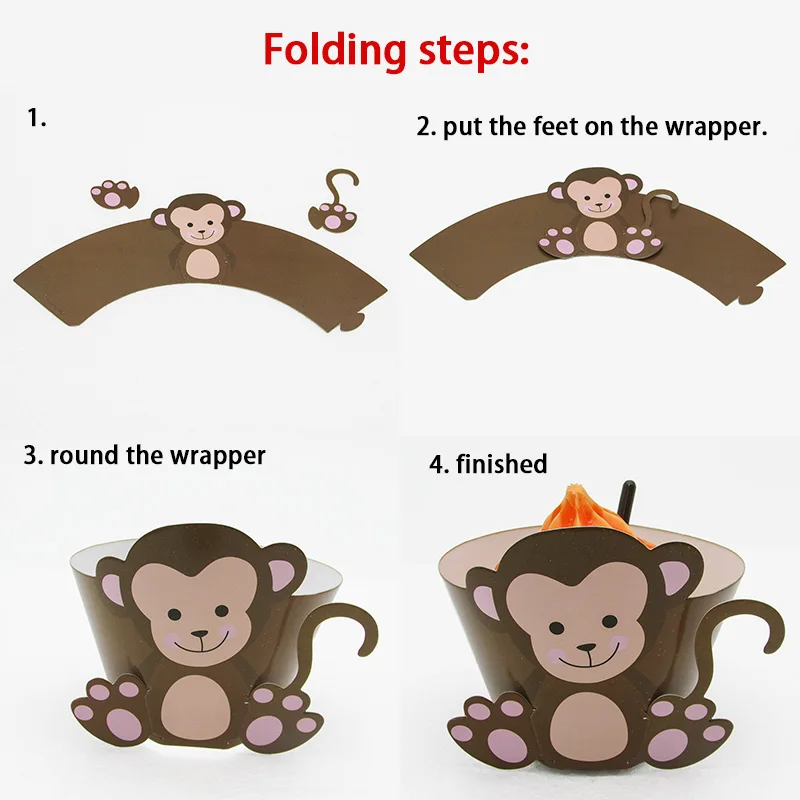 Folding steps:

1.

2. put the feet on the wrapper.

3. round the wrapper

4. finished