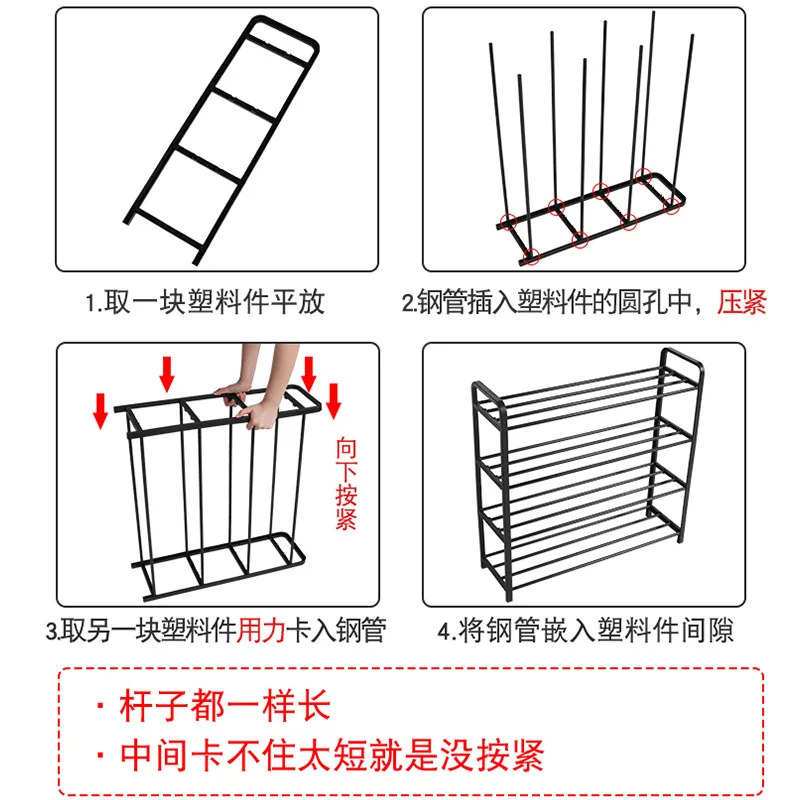 1.取一块塑料件平放

2.钢管插入塑料件的圆孔中，压紧

向下按紧

3.取另一块塑料件用力卡入钢管

4.将钢管嵌入塑料件间隙

· 杆子都一样长
· 中间卡不住太短就是没按紧