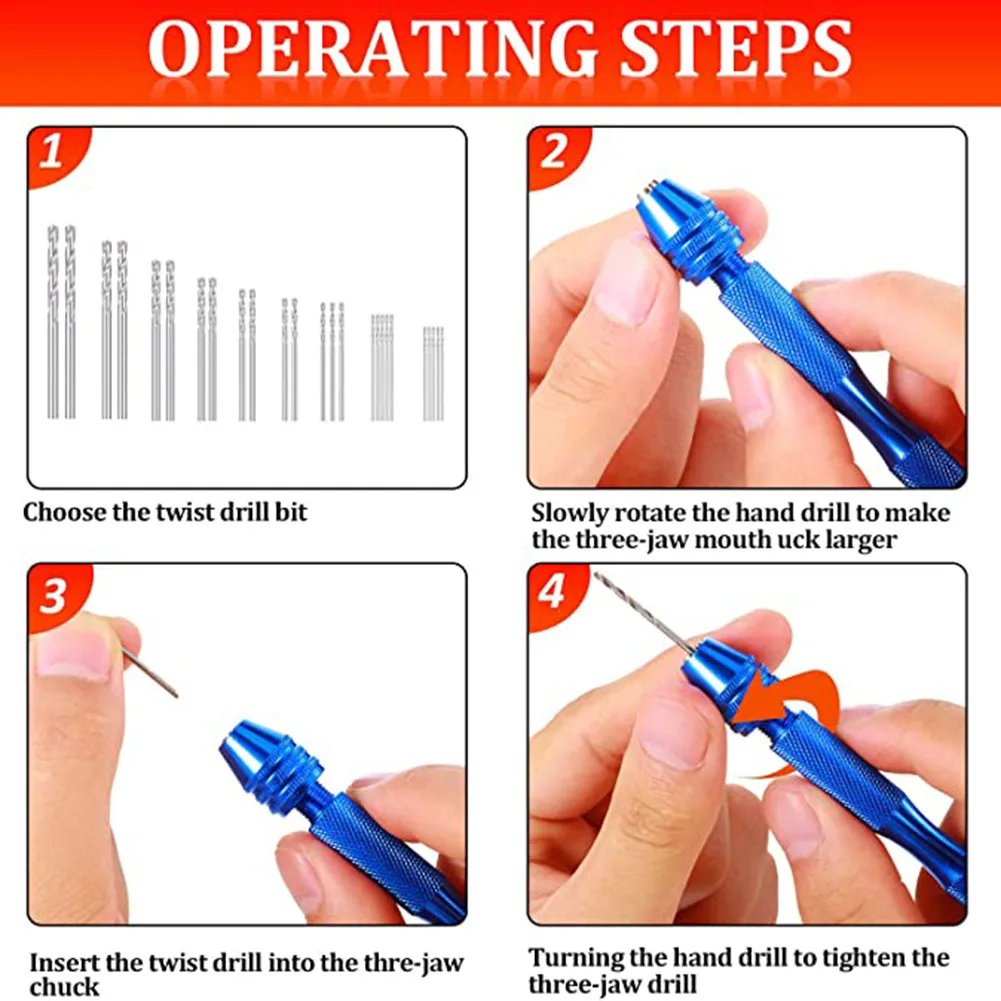 OPERATING STEPS

1

Choose the twist drill bit

2

Slowly rotate the hand drill to make the three-jaw mouth uck larger

3

Insert the twist drill into the thre-jaw chuck

4

Turning the hand drill to tighten the three-jaw drill