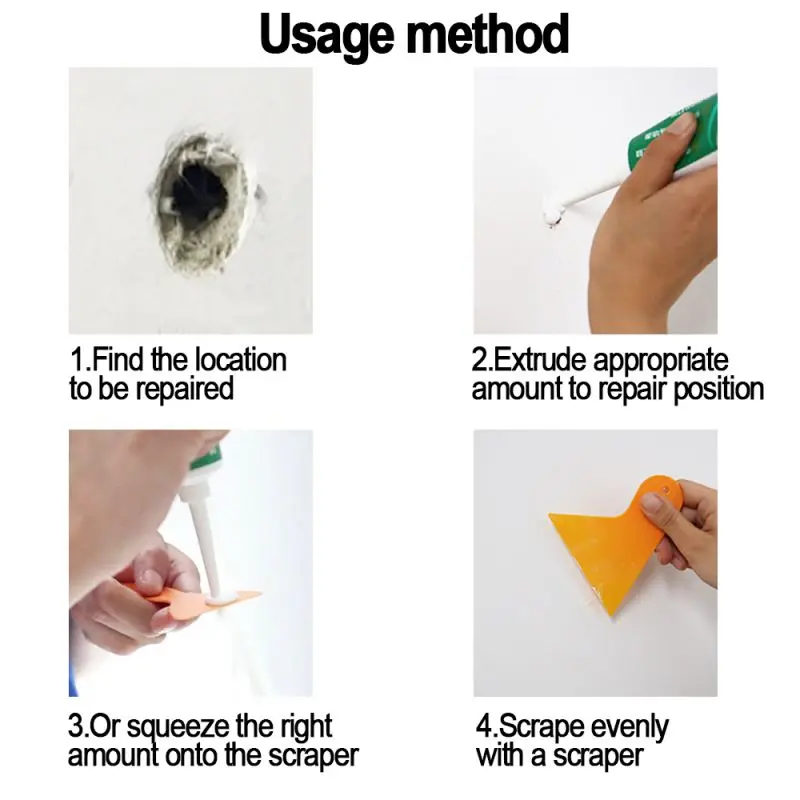 Usage method

1.Find the location to be repaired

2.Extrude appropriate amount to repair position

3.Or squeeze the right amount onto the scraper

4.Scrape evenly with a scraper