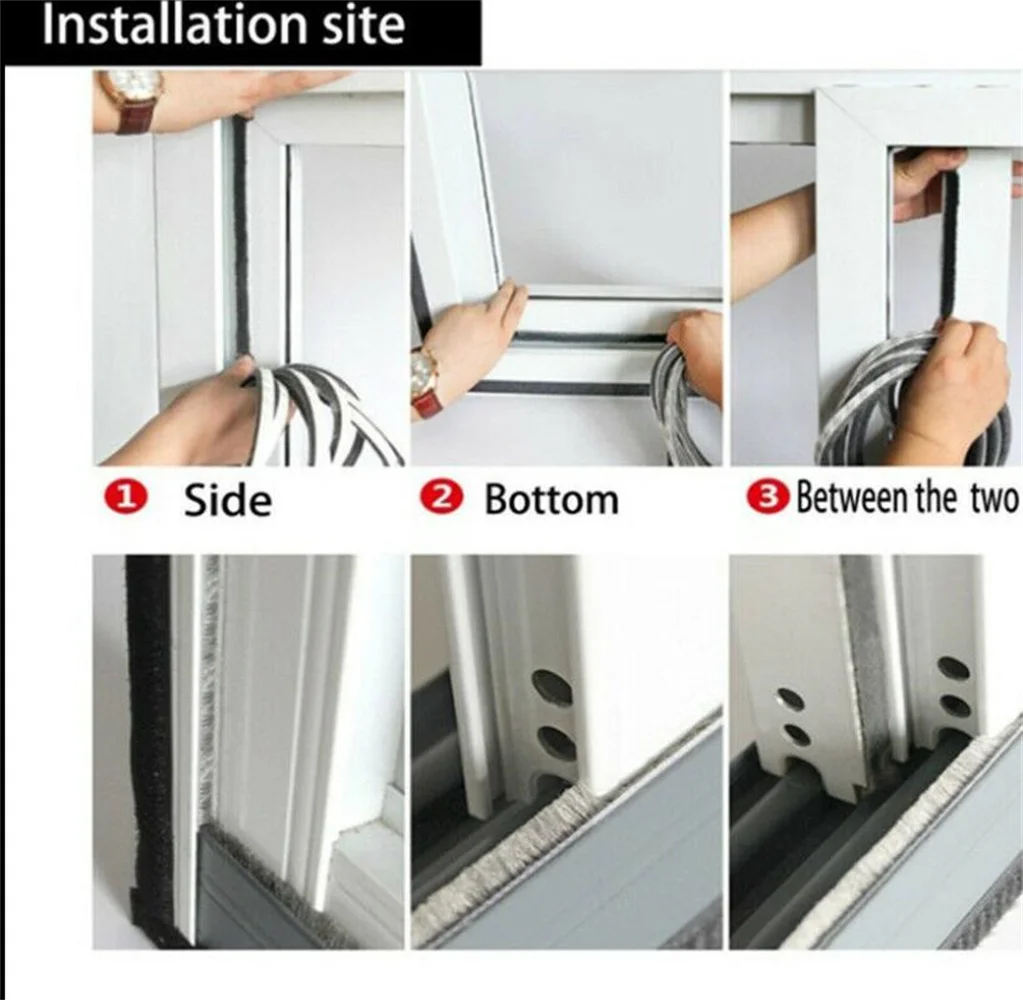 Installation site

1 Side

2 Bottom

3 Between the two