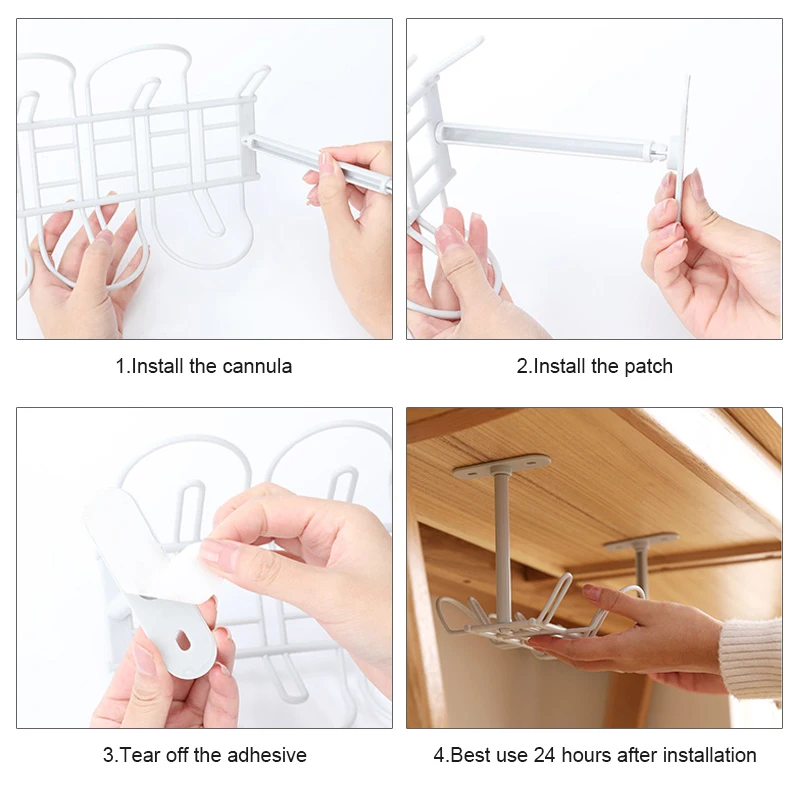 1.Install the cannula

2.Install the patch

3.Tear off the adhesive

4.Best use 24 hours after installation