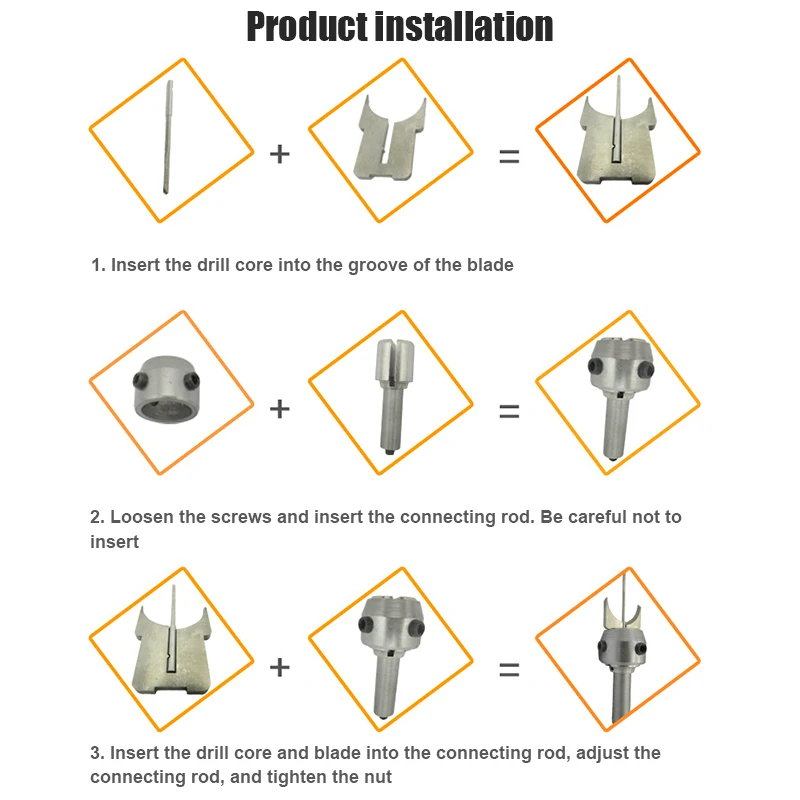 Product installation

+

=

1. Insert the drill core into the groove of the blade

+

=

2. Loosen the screws and insert the connecting rod. Be careful not to insert

+

=

3. Insert the drill core and blade into the connecting rod, adjust the connecting rod, and tighten the nut