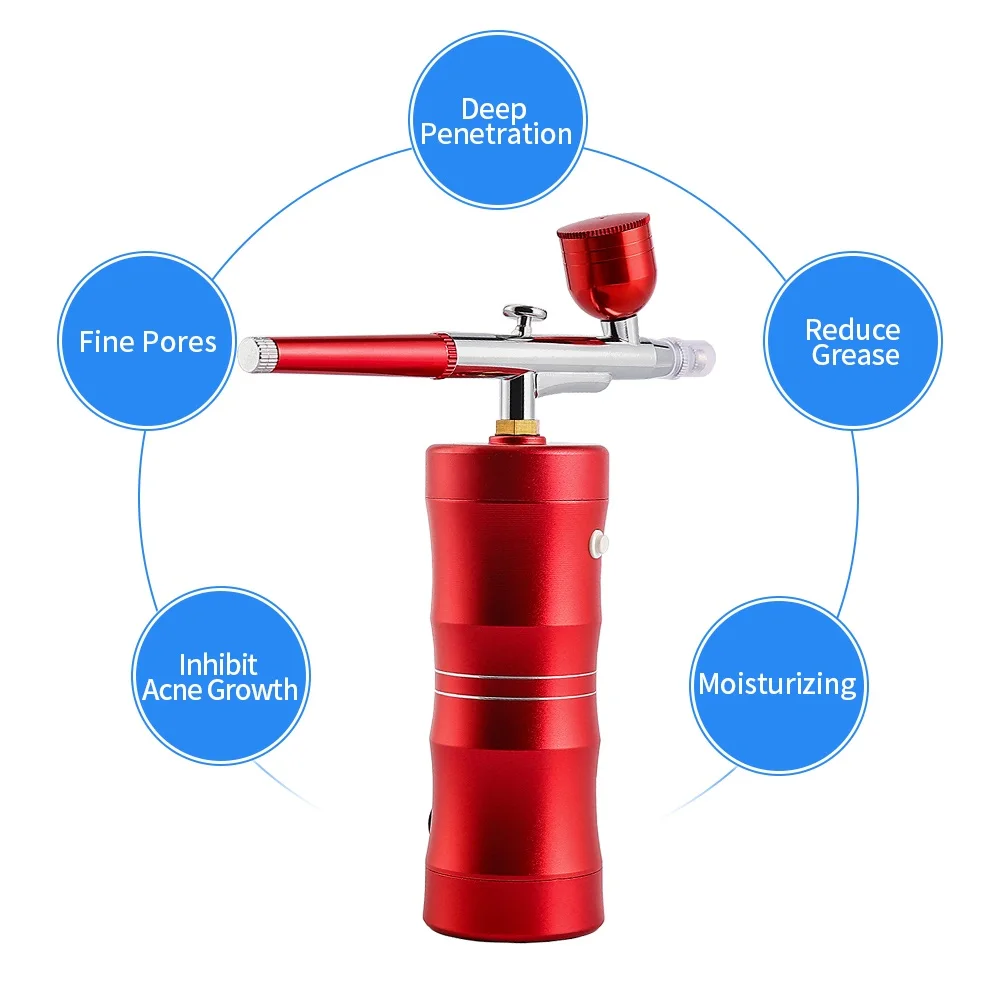 Deep Penetration

Fine Pores

Reduce Grease

Inhibit Acne Growth

Moisturizing