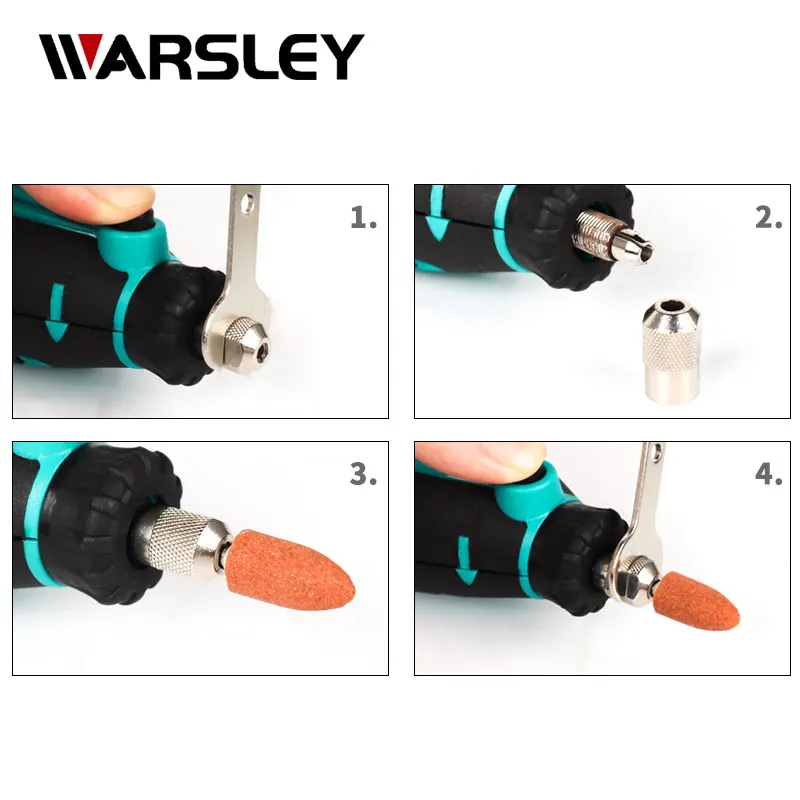 WARSLEY

1.

2.

3.

4.