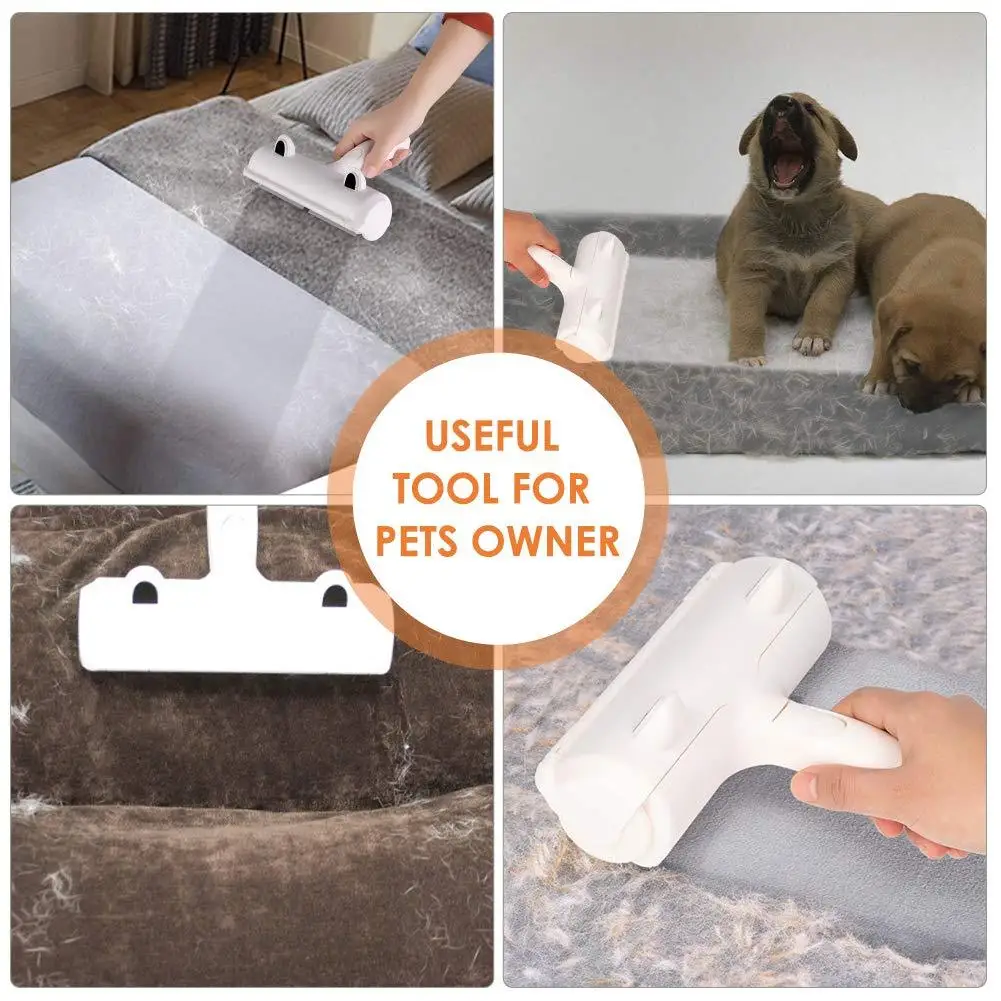 USEFUL TOOL FOR PETS OWNER