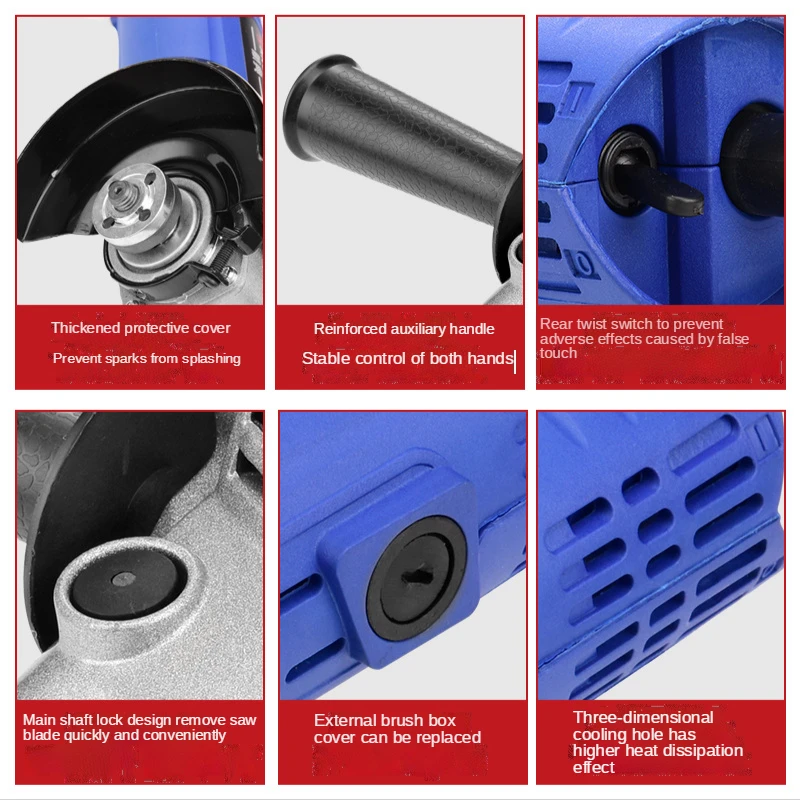 Thickened protective cover

Prevent sparks from splashing

Reinforced auxiliary handle

Stable control of both hands

Rear twist switch to prevent adverse effects caused by false touch

Main shaft lock design remove saw blade quickly and conveniently

External brush box cover can be replaced

Three-dimensional cooling hole has higher heat dissipation effect