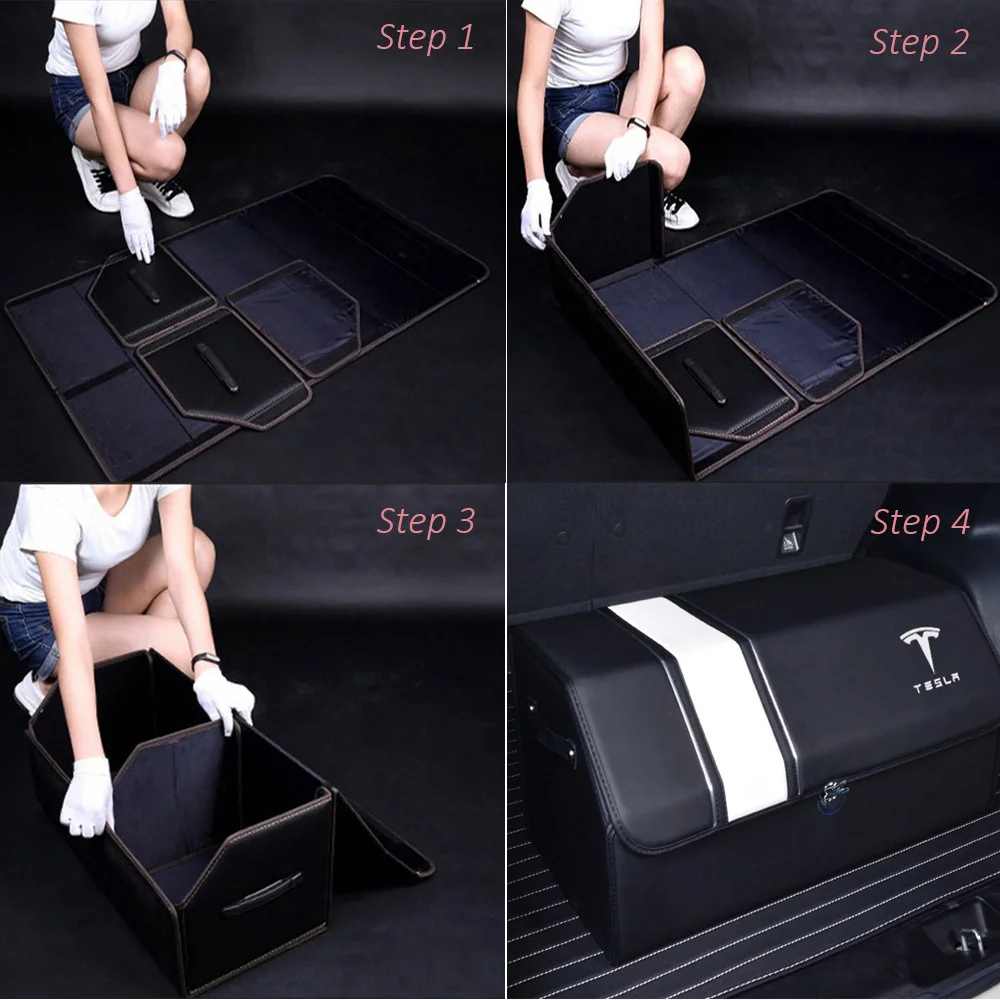 Step 1

Step 2

Step 3

Step 4

TESLA