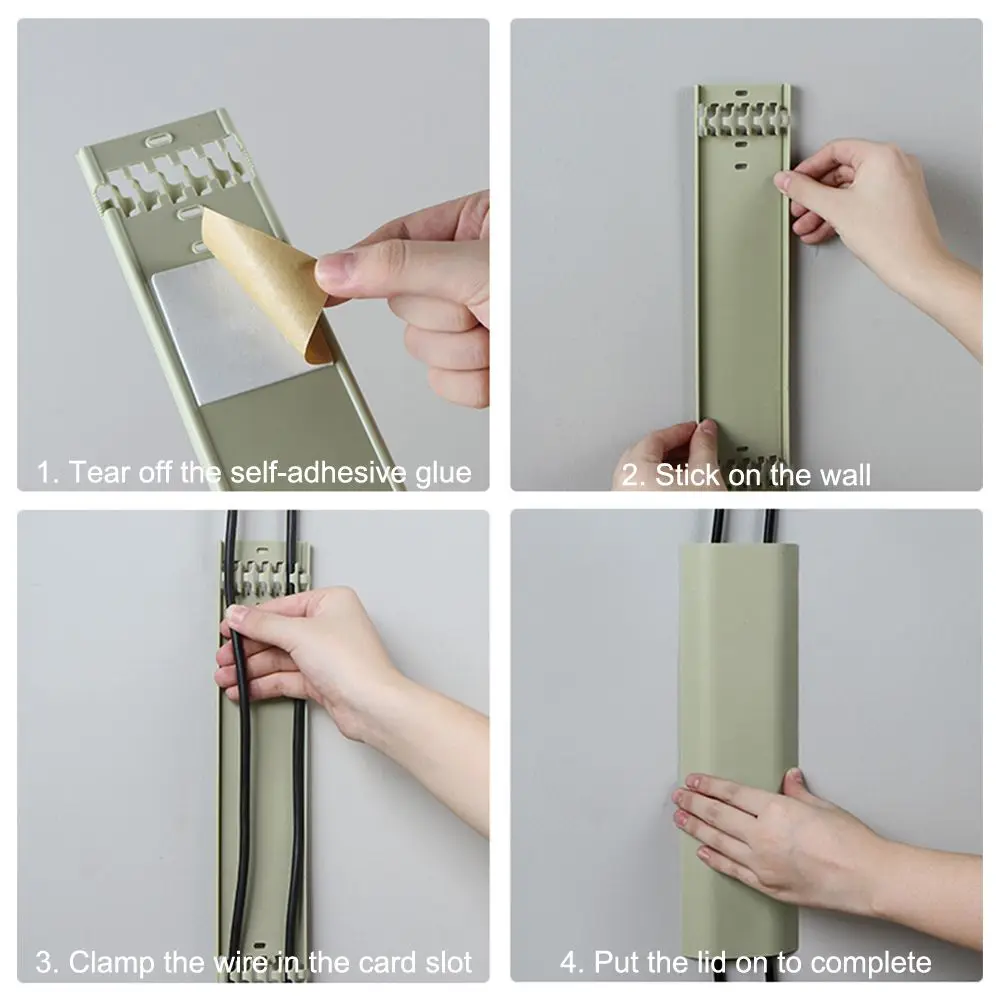 1. Tear off the self-adhesive glue

2. Stick on the wall

3. Clamp the wire in the card slot

4. Put the lid on to complete