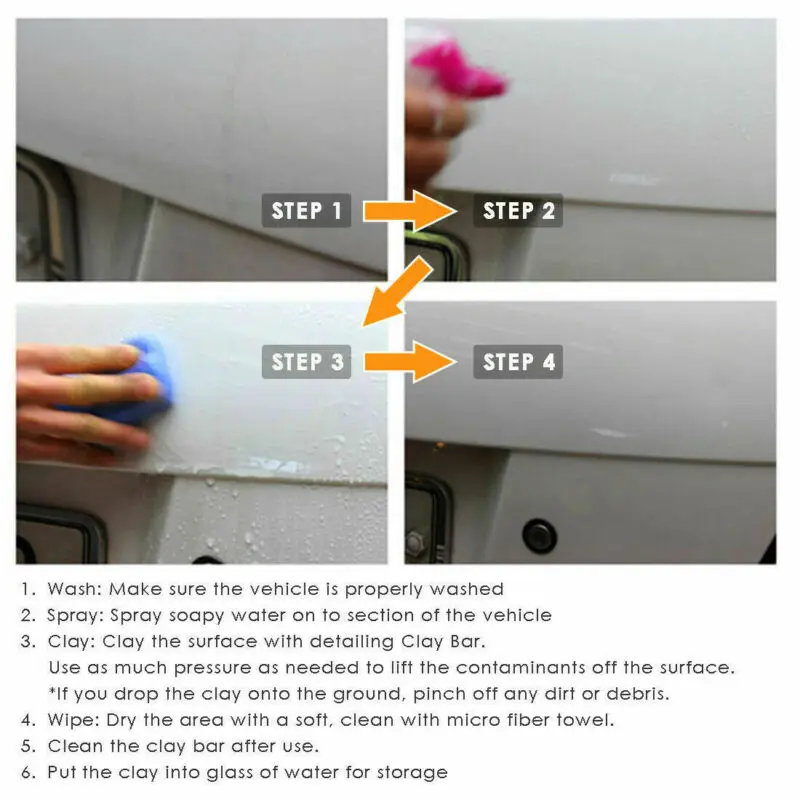 STEP 1
STEP 2
STEP 3
STEP 4

1. Wash: Make sure the vehicle is properly washed
2. Spray: Spray soapy water on to section of the vehicle
3. Clay: Clay the surface with detailing Clay Bar.
Use as much pressure as needed to lift the contaminants off the surface.
*If you drop the clay onto the ground, pinch off any dirt or debris.
4. Wipe: Dry the area with a soft, clean with micro fiber towel.
5. Clean the clay bar after use.
6. Put the clay into glass of water for storage