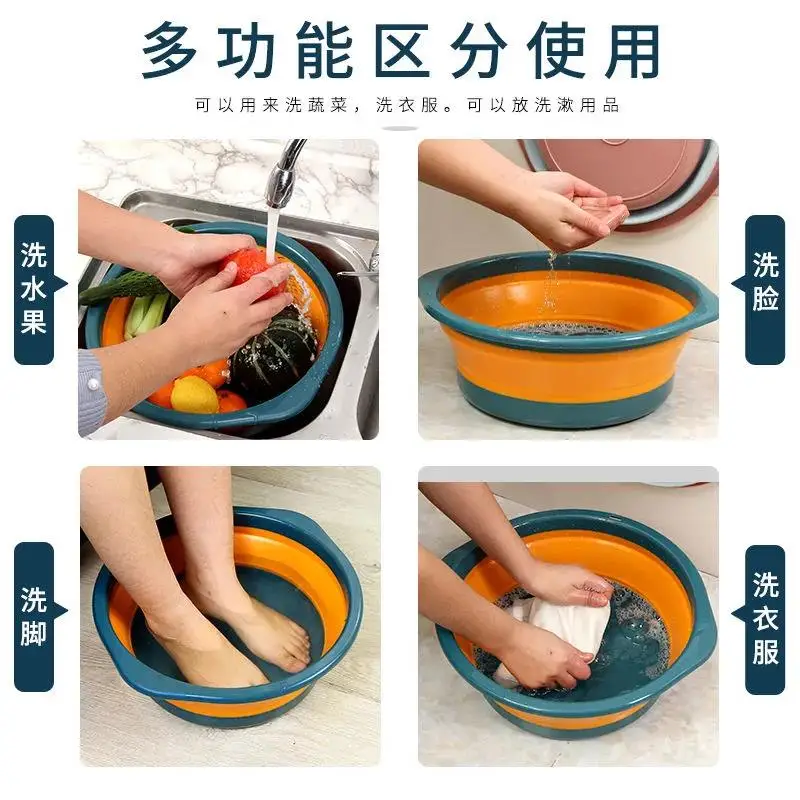 多功能区分使用

可以用来洗蔬菜，洗衣服。可以放洗漱用品

洗水果

洗脸

洗脚

洗衣服