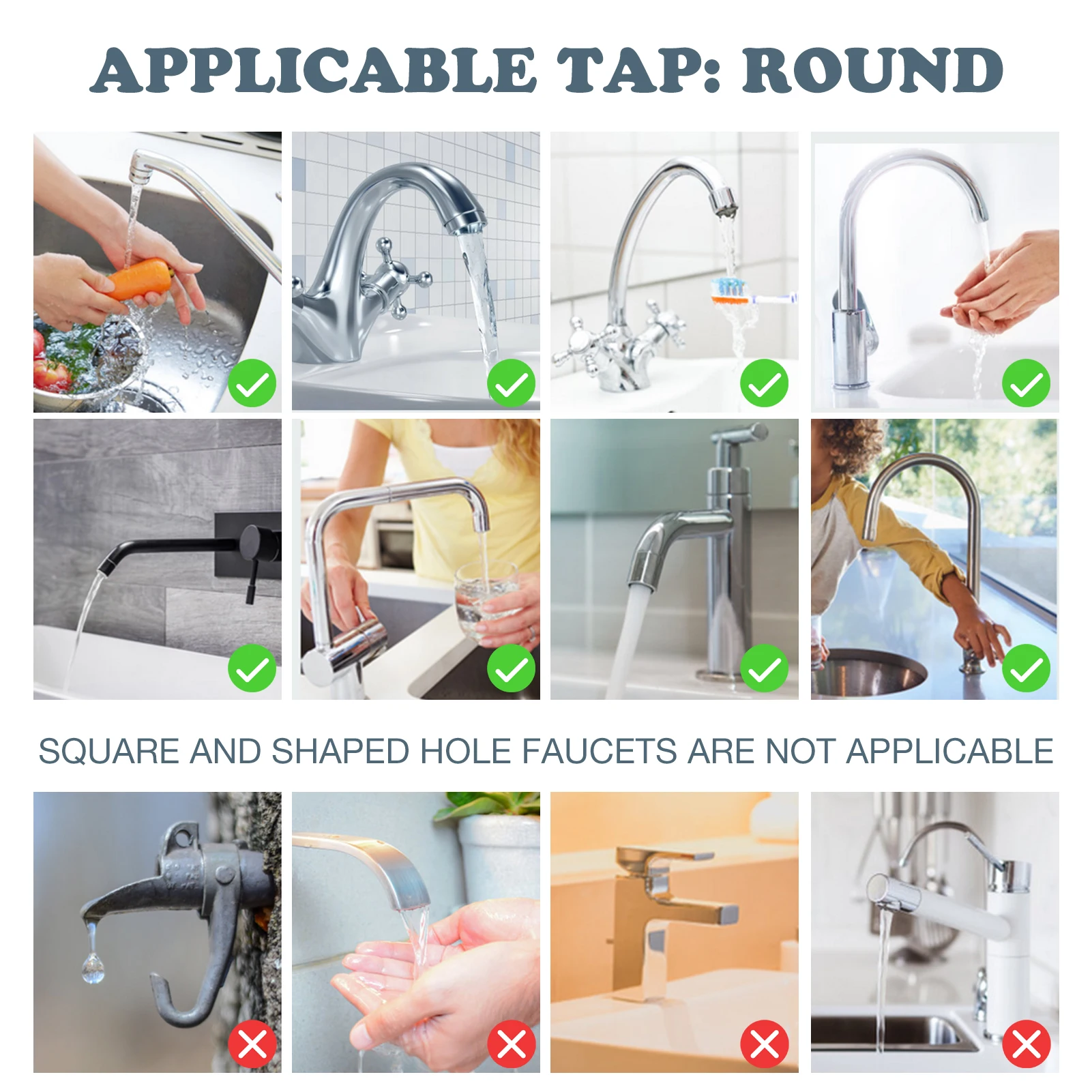 APPLICABLE TAP: ROUND

SQUARE AND SHAPED HOLE FAUCETS ARE NOT APPLICABLE