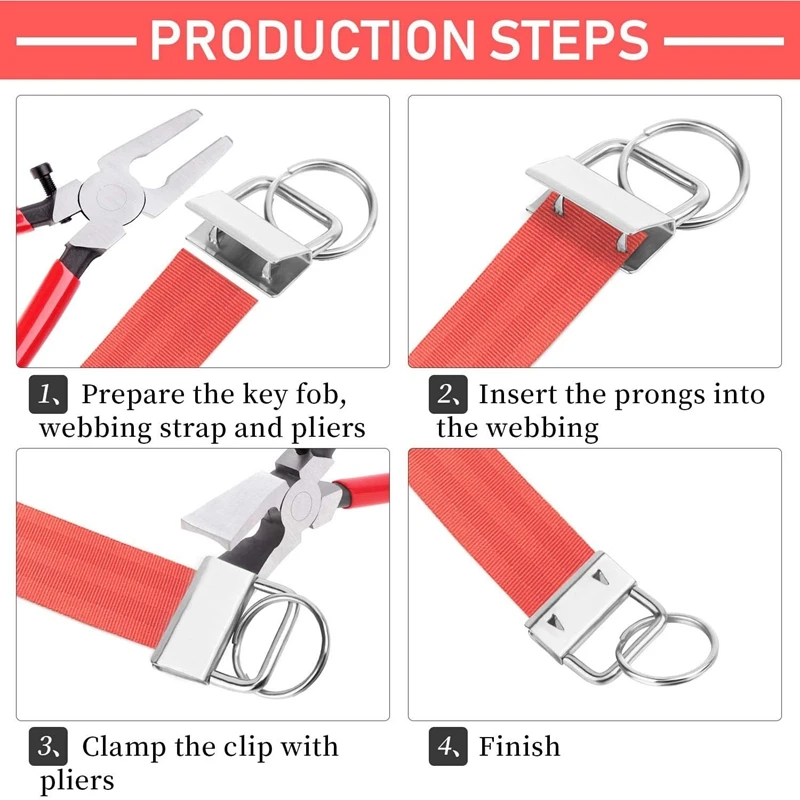 PRODUCTION STEPS

1、Prepare the key fob, webbing strap and pliers

2、Insert the prongs into the webbing

3、Clamp the clip with pliers

4、Finish