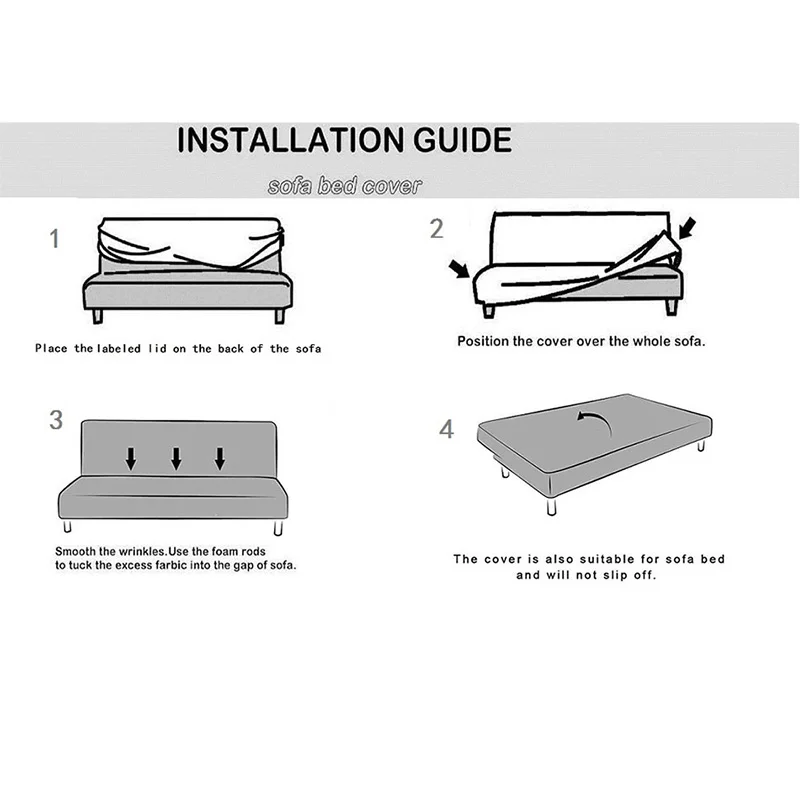 INSTALLATION GUIDE

sofa bed cover

1

Place the labeled lid on the back of the sofa

2

Position the cover over the whole sofa.

3

Smooth the wrinkles.Use the foam rods to tuck the excess farbic into the gap of sofa.

4

The cover is also suitable for sofa bed and will not slip off.