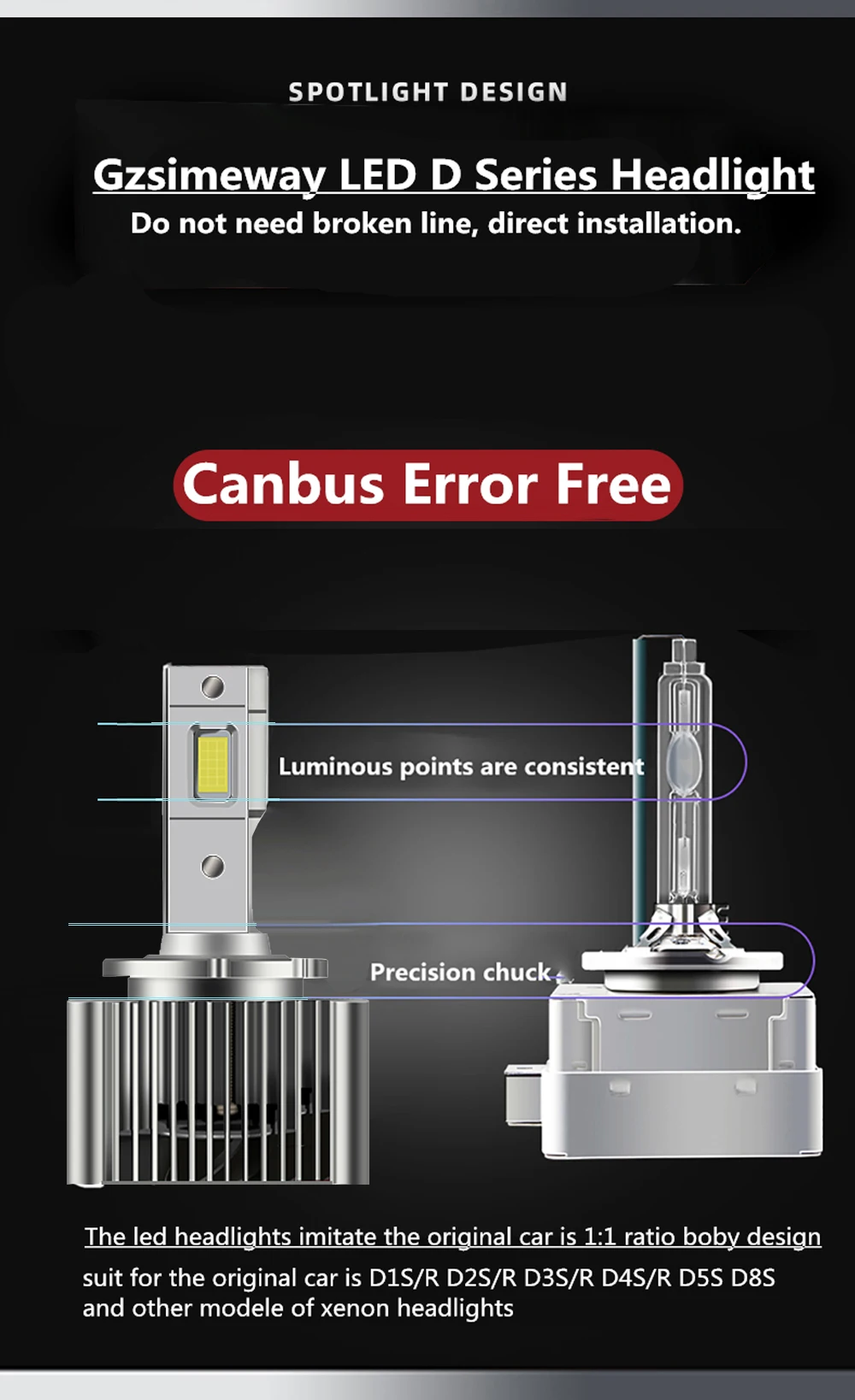 SPOTLIGHT DESIGN

Gzsimeway LED D Series Headlight

Do not need broken line, direct installation.

Canbus Error Free

Luminous points are consistent

Precision chuck

The led headlights imitate the original car is 1:1 ratio boby design

suit for the original car is D1S/R D2S/R D3S/R D4S/R D5S D8S and other modele of xenon headlights