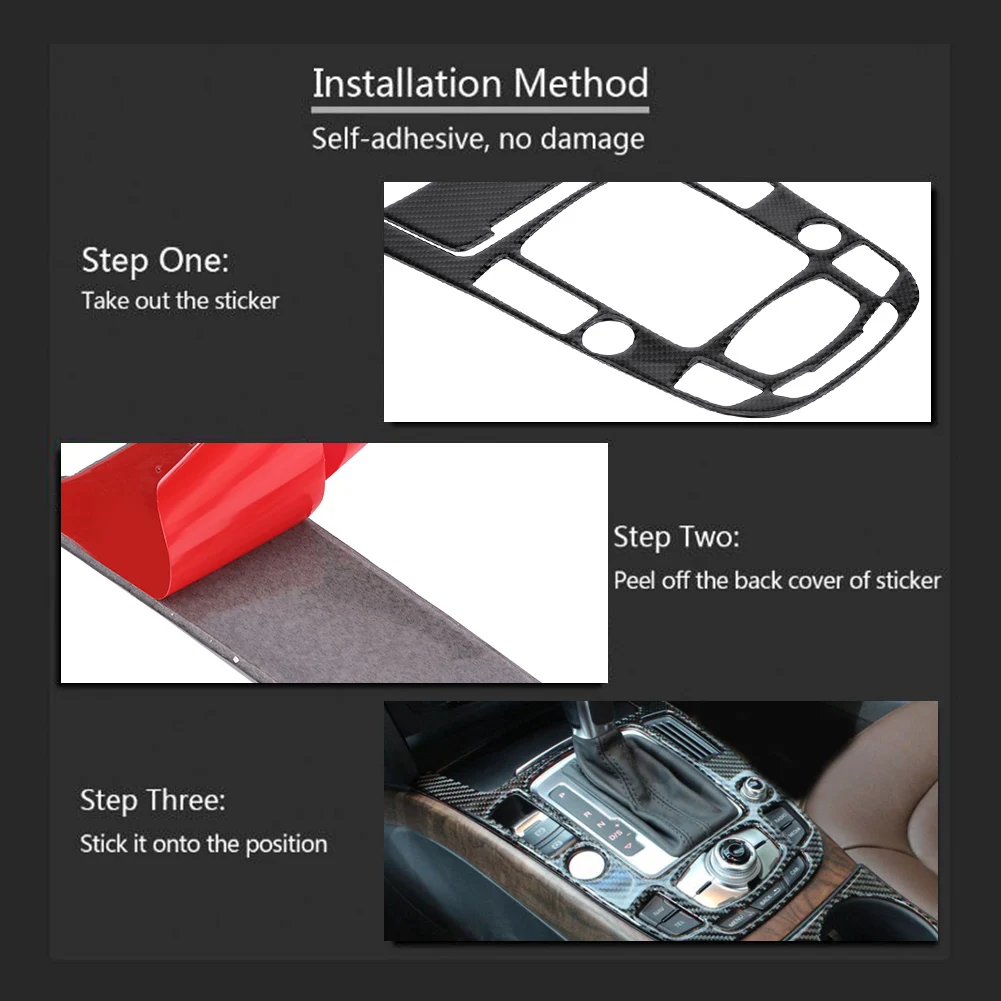 Installation Method

Self-adhesive, no damage

Step One:
Take out the sticker

Step Two:
Peel off the back cover of sticker

Step Three:
Stick it onto the position