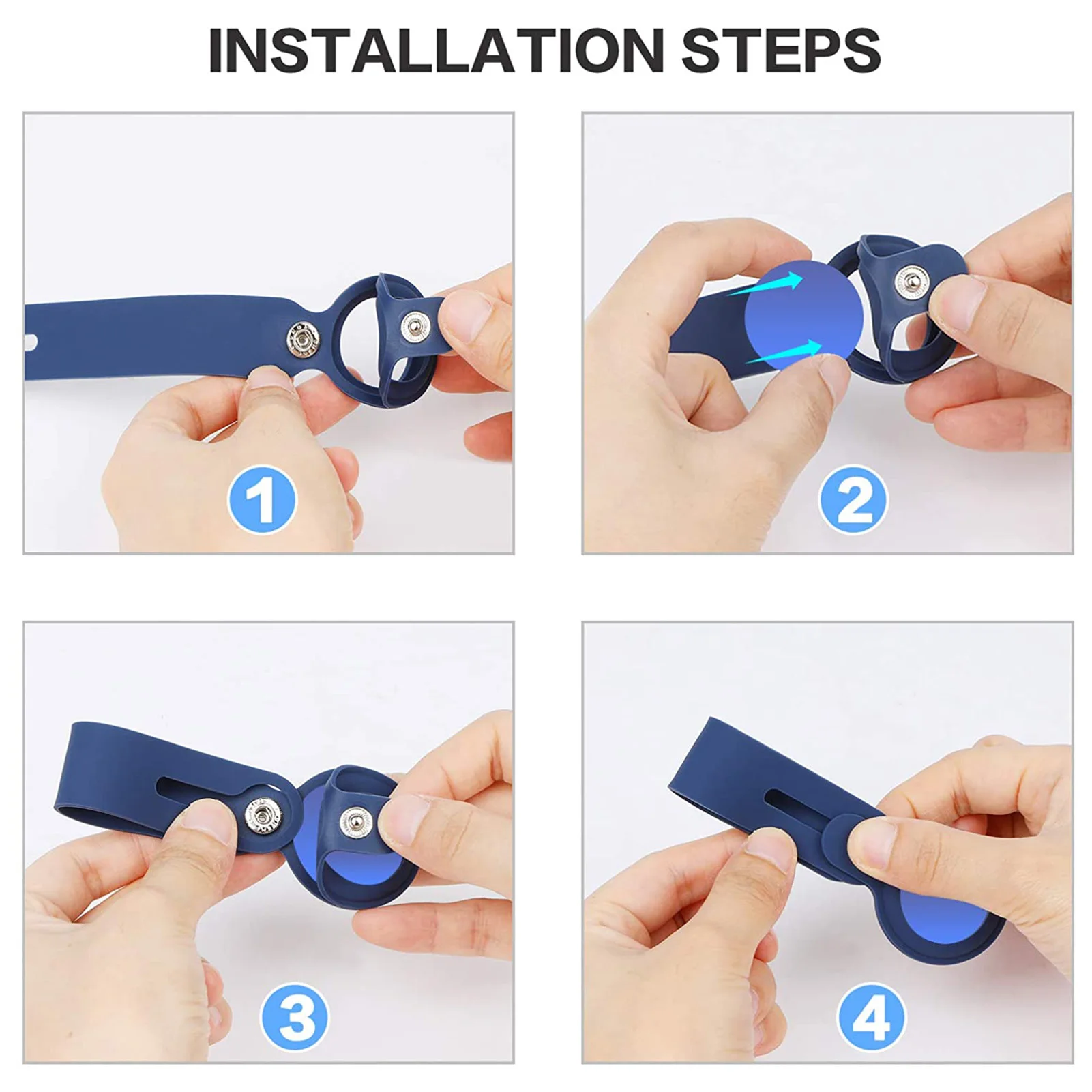 INSTALLATION STEPS

1

2

3

4