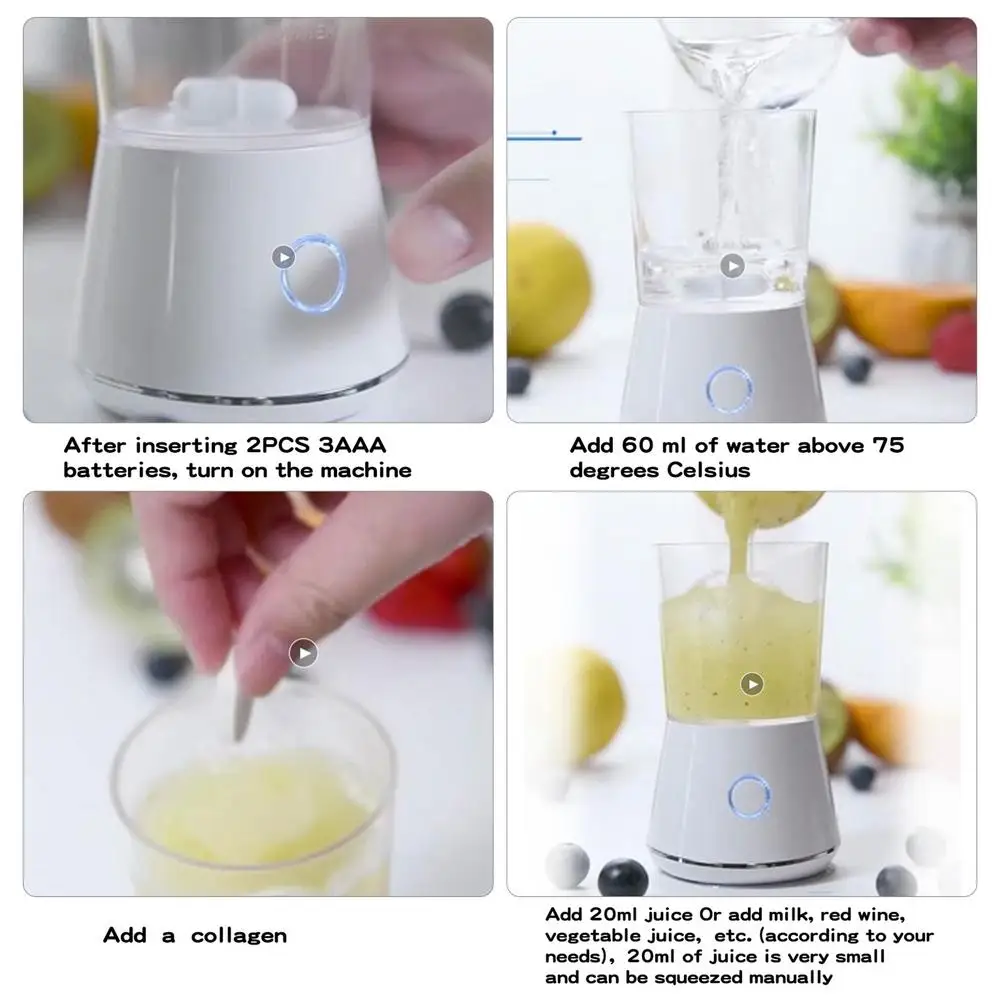 After inserting 2PCS 3AAA batteries, turn on the machine

Add 60 ml of water above 75 degrees Celsius

Add a collagen

Add 20ml juice Or add milk, red wine, vegetable juice, etc. (according to your needs), 20ml of juice is very small and can be squeezed manually