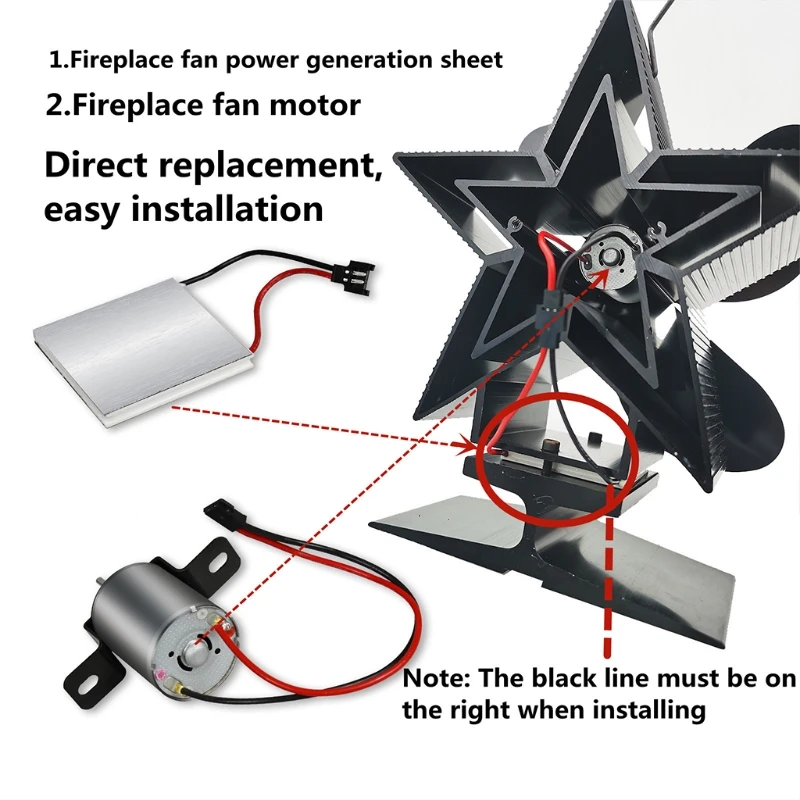 1.Fireplace fan power generation sheet
2.Fireplace fan motor

Direct replacement, easy installation

Note: The black line must be on the right when installing