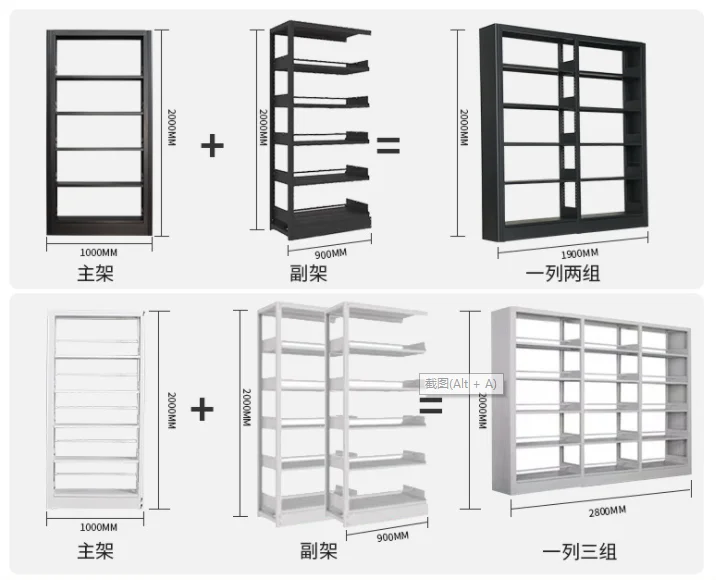 2000MM

1000MM

主架

+

2000MM

900MM

副架

=

2000MM

1900MM

一列两组

2000MM

1000MM

主架

+

2000MM

900MM

副架

截图(Alt + A)

=

2000MM

2800MM

一列三组