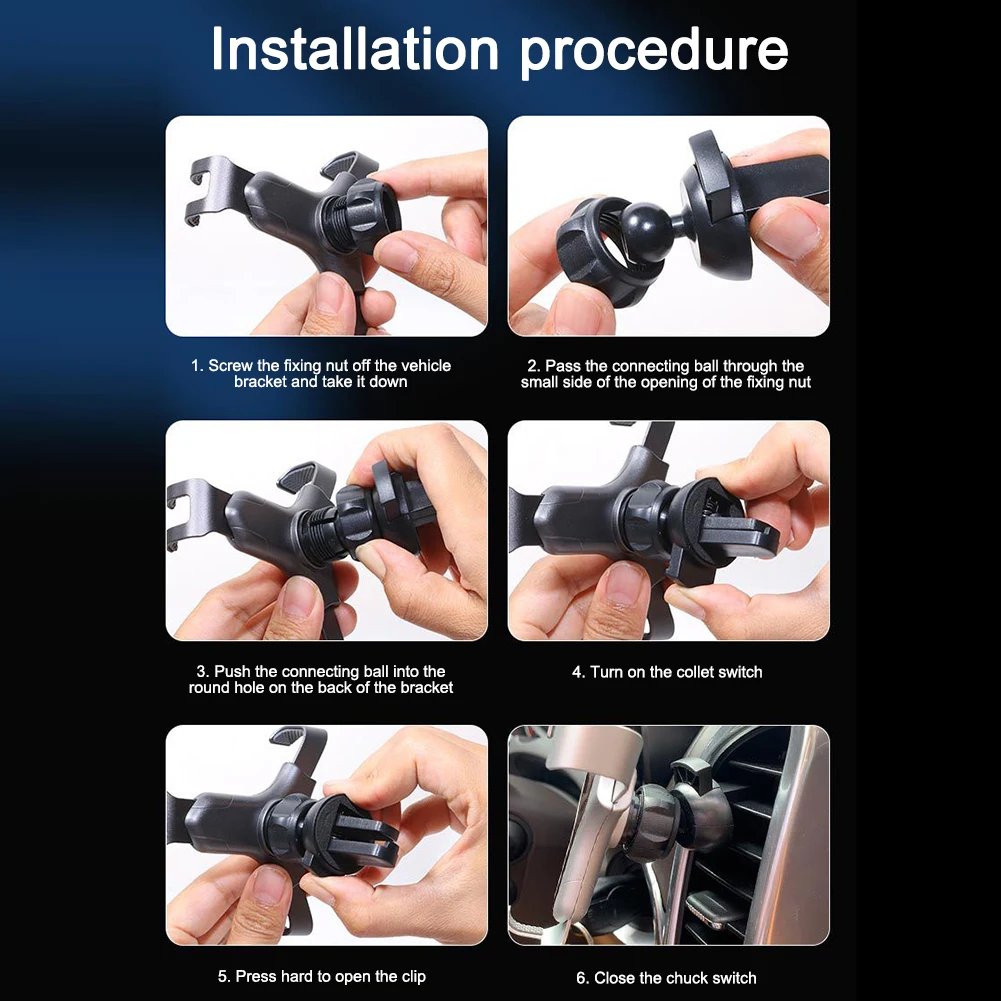 Installation procedure

1. Screw the fixing nut off the vehicle bracket and take it down

2. Pass the connecting ball through the small side of the opening of the fixing nut

3. Push the connecting ball into the round hole on the back of the bracket

4. Turn on the collet switch

5. Press hard to open the clip

6. Close the chuck switch