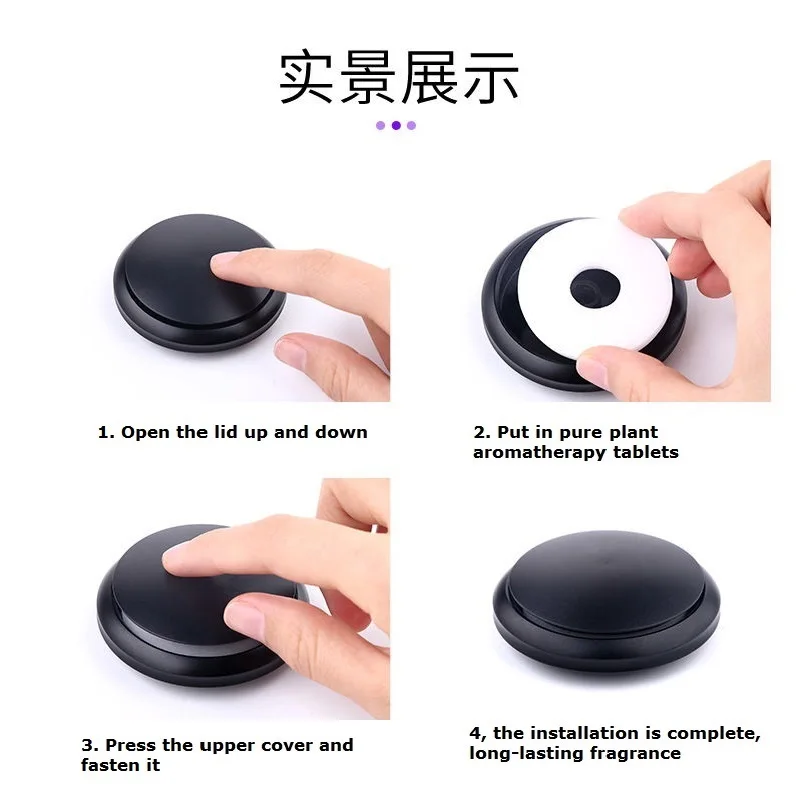 实景展示

1. Open the lid up and down

2. Put in pure plant aromatherapy tablets

3. Press the upper cover and fasten it

4, the installation is complete, long-lasting fragrance