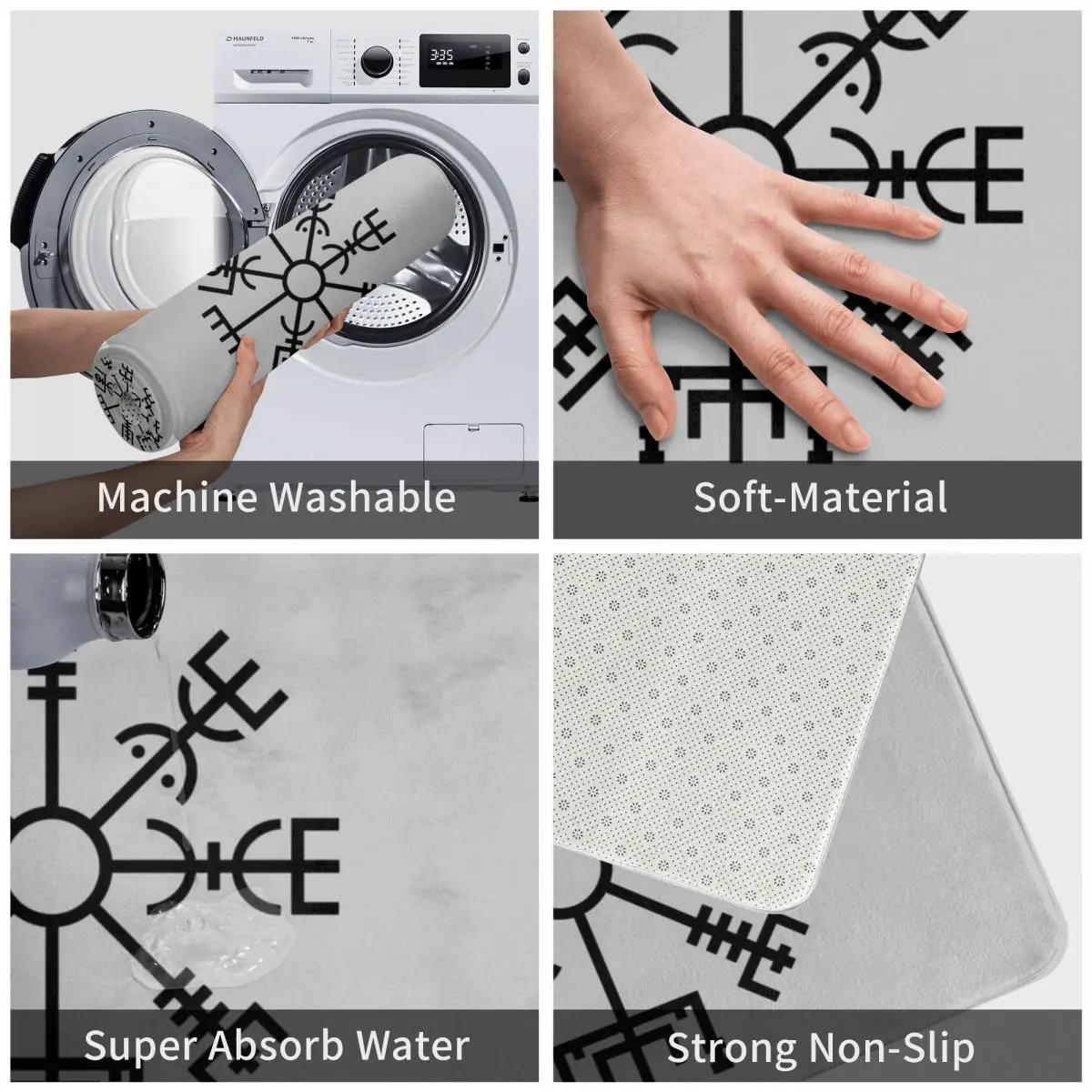 MAUNFELD

3:35

Machine Washable

Soft-Material

Super Absorb Water

Strong Non-Slip