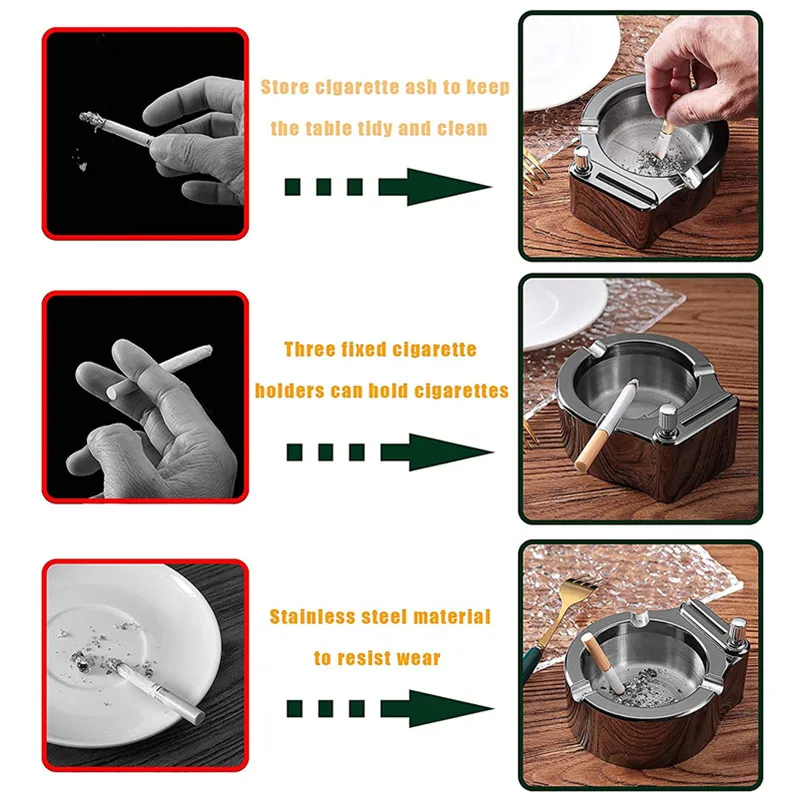 Store cigarette ash to keep the table tidy and clean

Three fixed cigarette holders can hold cigarettes

Stainless steel material to resist wear