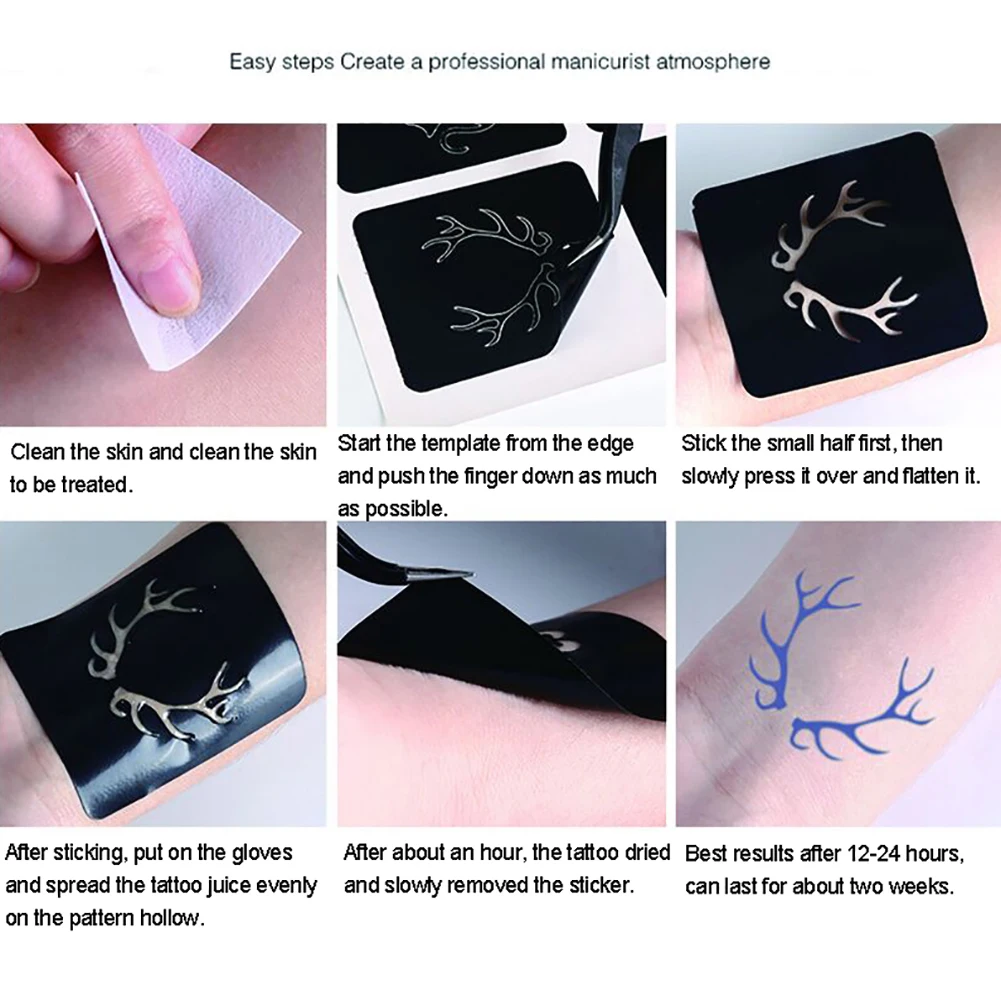 Easy steps Create a professional manicurist atmosphere

Clean the skin and clean the skin to be treated.

Start the template from the edge and push the finger down as much as possible.

Stick the small half first, then slowly press it over and flatten it.

After sticking, put on the gloves and spread the tattoo juice evenly on the pattern hollow.

After about an hour, the tattoo dried and slowly removed the sticker.

Best results after 12-24 hours, can last for about two weeks.