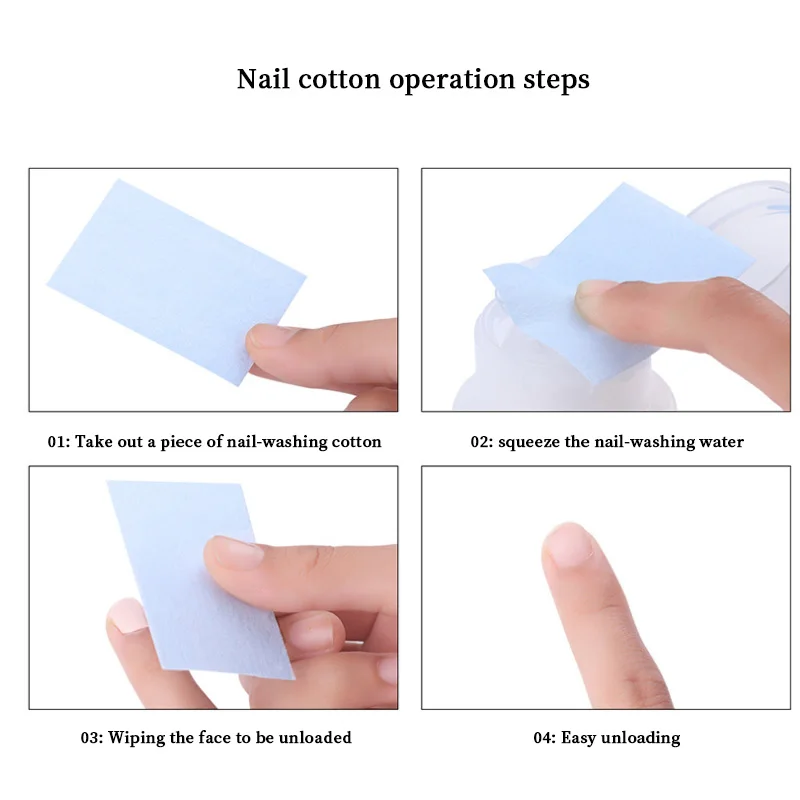 Nail cotton operation steps

01: Take out a piece of nail-washing cotton

02: squeeze the nail-washing water

03: Wiping the face to be unloaded

04: Easy unloading