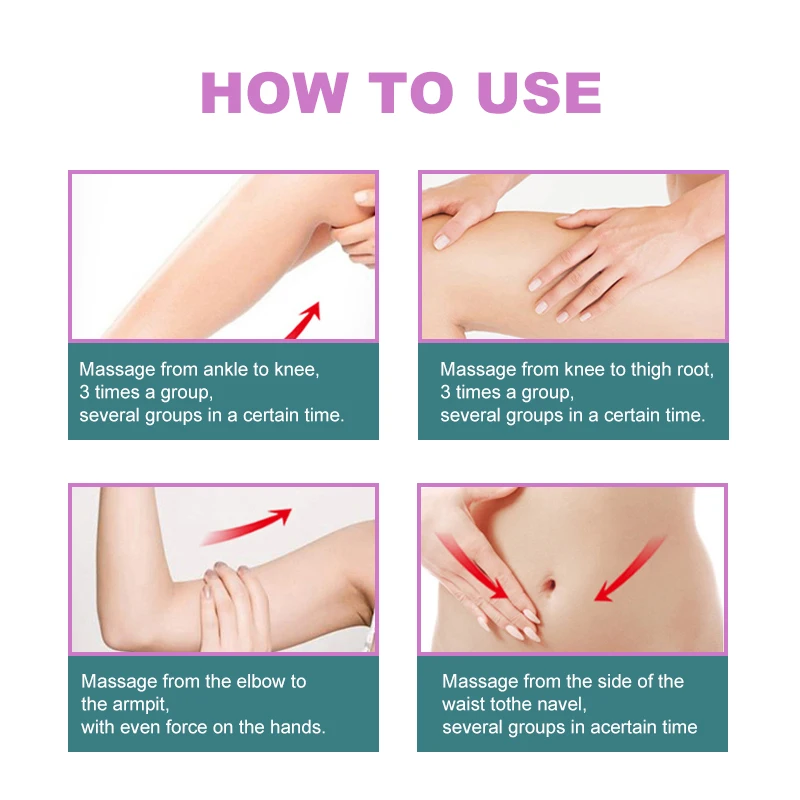 HOW TO USE

Massage from ankle to knee,
3 times a group,
several groups in a certain time.

Massage from knee to thigh root,
3 times a group,
several groups in a certain time.

Massage from the elbow to
the armpit,
with even force on the hands.

Massage from the side of the
waist tothe navel,
several groups in acertain time