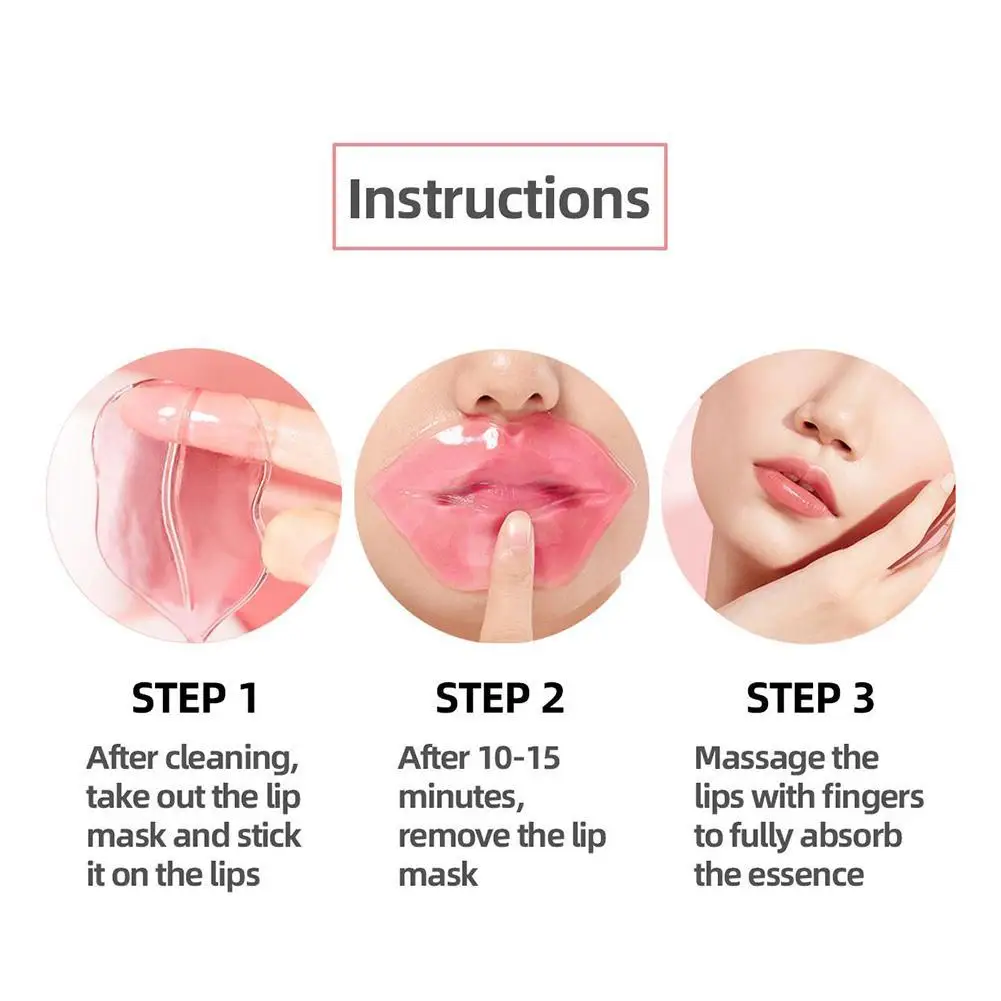 Instructions

STEP 1

After cleaning, take out the lip mask and stick it on the lips

STEP 2

After 10-15 minutes, remove the lip mask

STEP 3

Massage the lips with fingers to fully absorb the essence